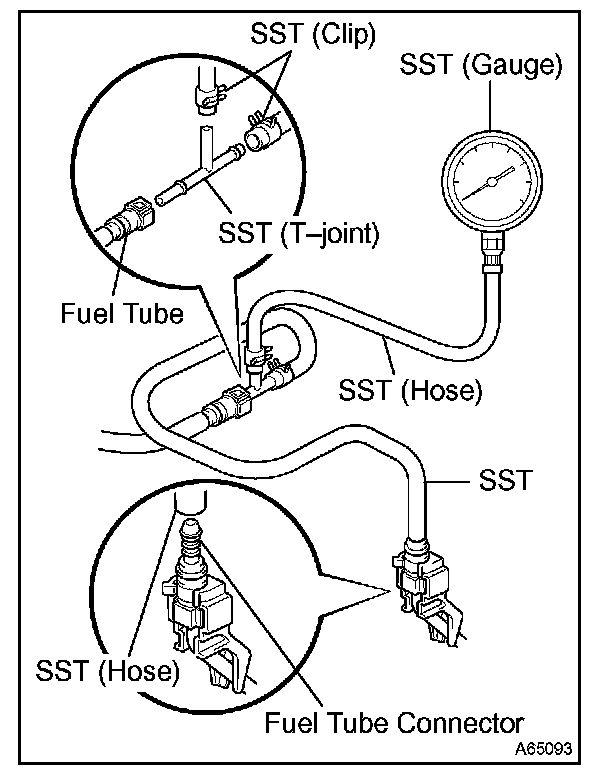 SST (Clip)
SST (Gauge)
SST (T–joint)
Fuel Tube
SST (Hose)
SST
SST (Hose)
Fuel Tube Connector
A65093