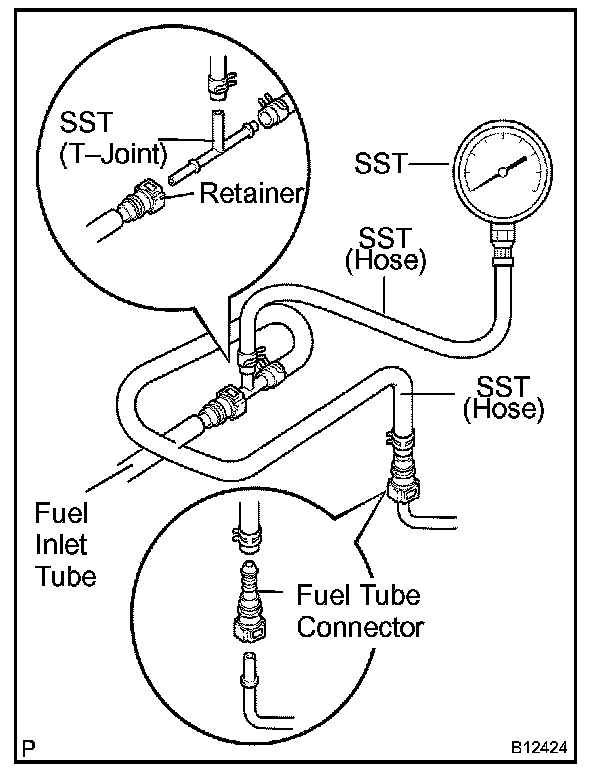 SST
(T–Joint)

Retainer

SST

SST
(Hose)

SST
(Hose)

Fuel
Inlet
Tube

Fuel Tube
Connector

P

B12424