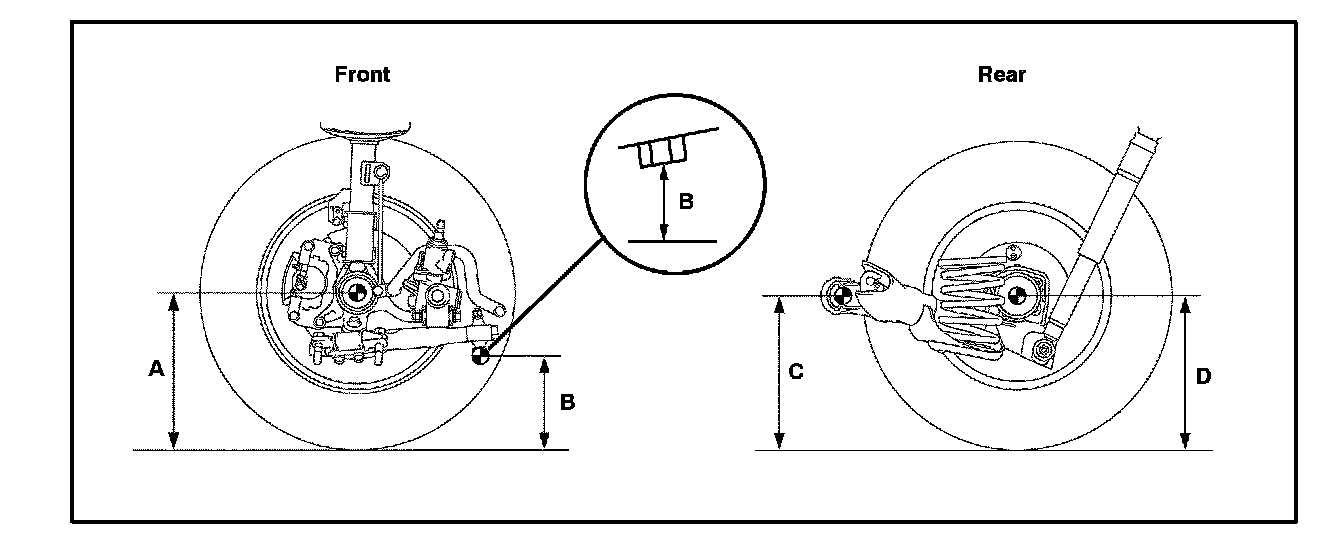 Front

Rear

B

A

B

C

D