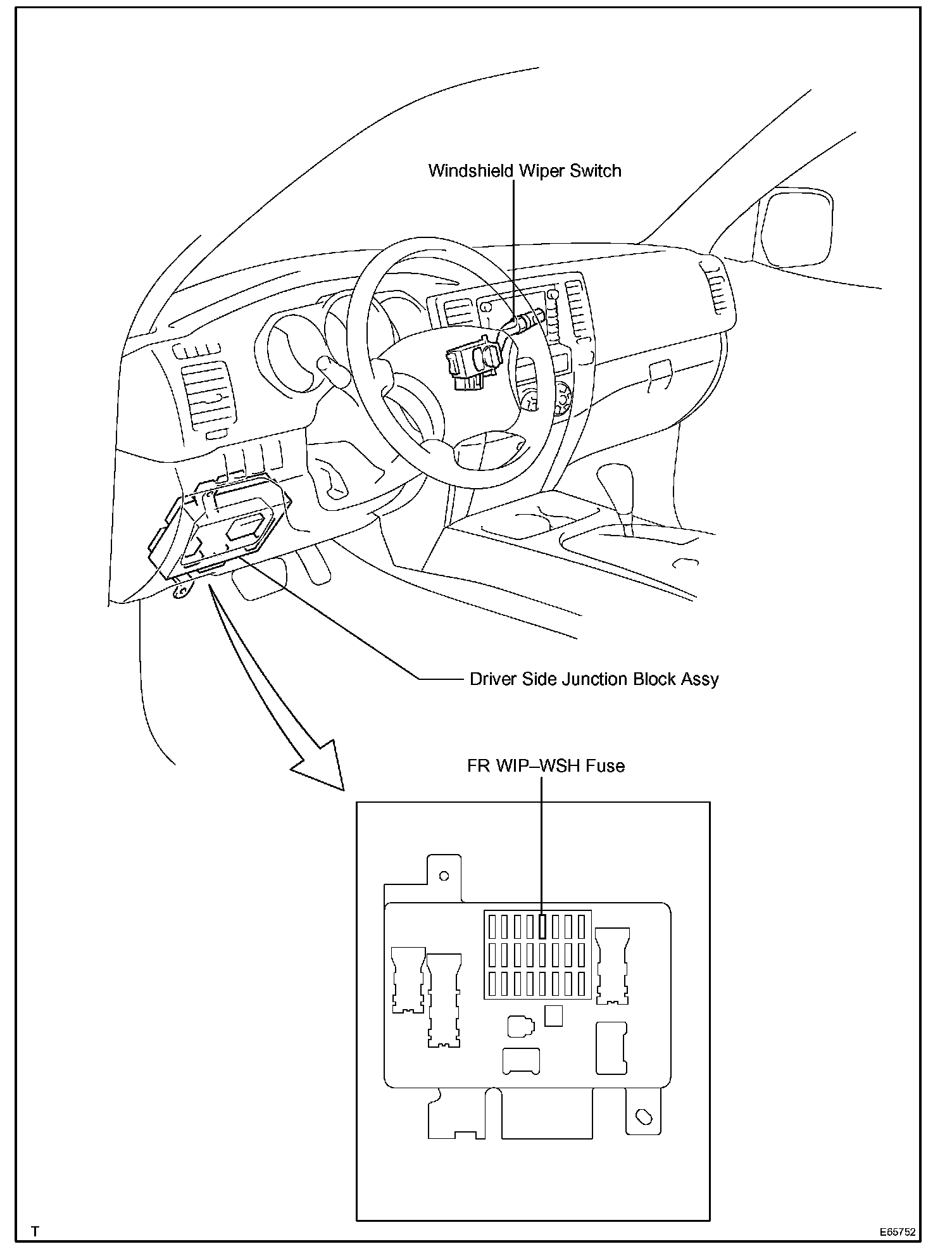 Windshield Wiper Switch

Driver Side Junction Block Assy

FR WIP–WSH Fuse

T

E65752