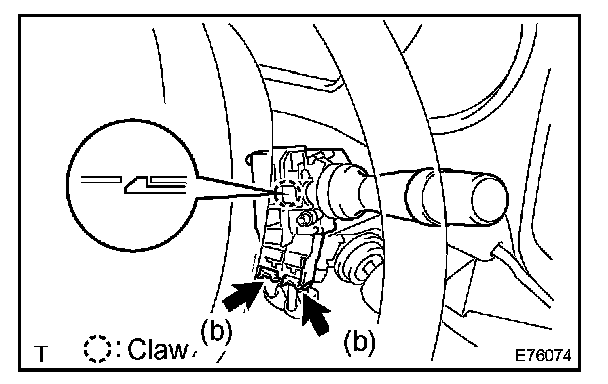 (b)

(b)

T

: Claw

E76074