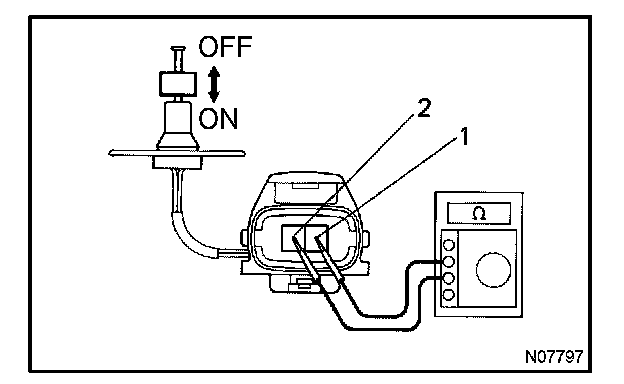 OFF
ON
2
1
Ω
N07797