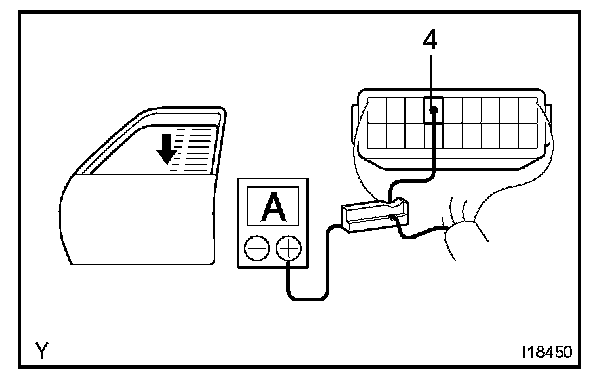 4

A

Y

I18450