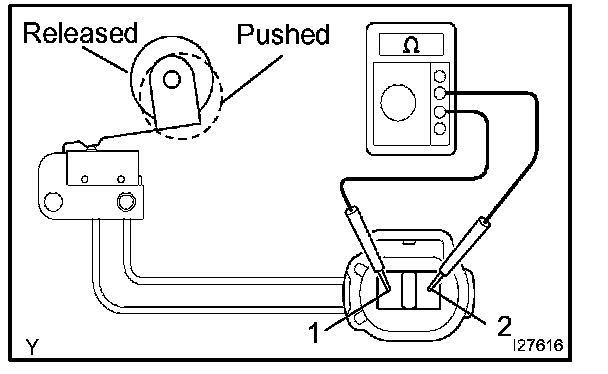 Released
Pushed
Ω
1
2
Y
I27616