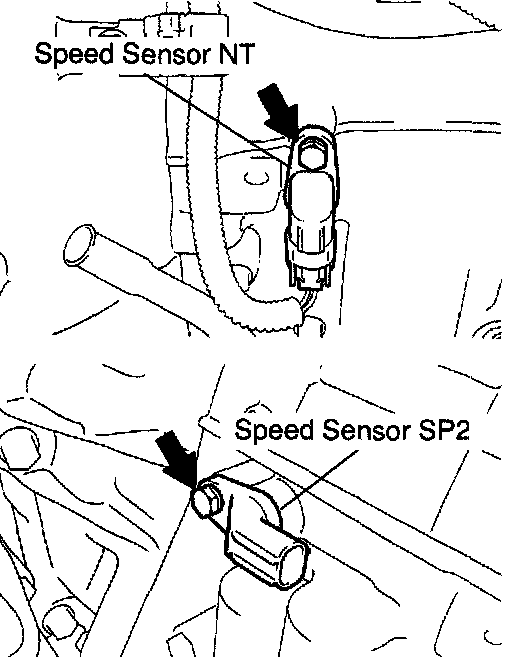 Speed Sensor NT

Speed Sensor SP2