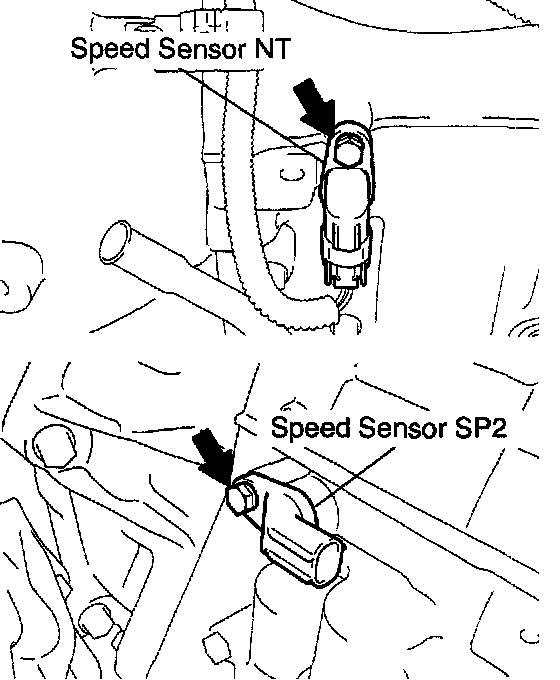 Speed Sensor NT

Speed Sensor SP2