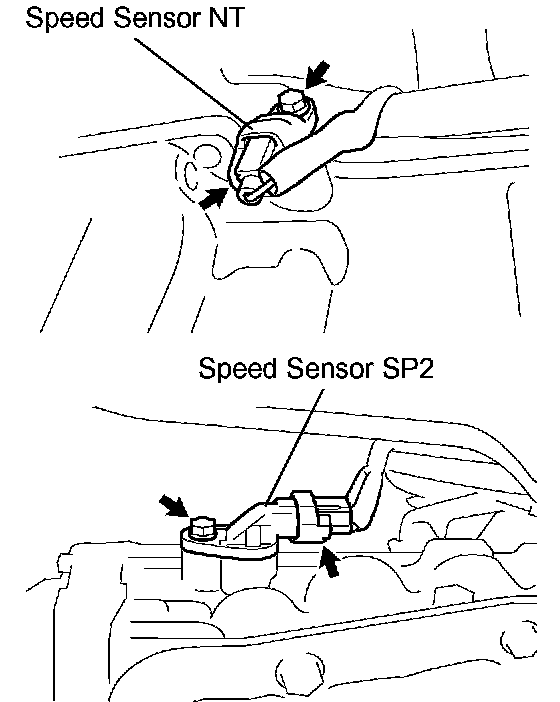 Speed Sensor NT

Speed Sensor SP2