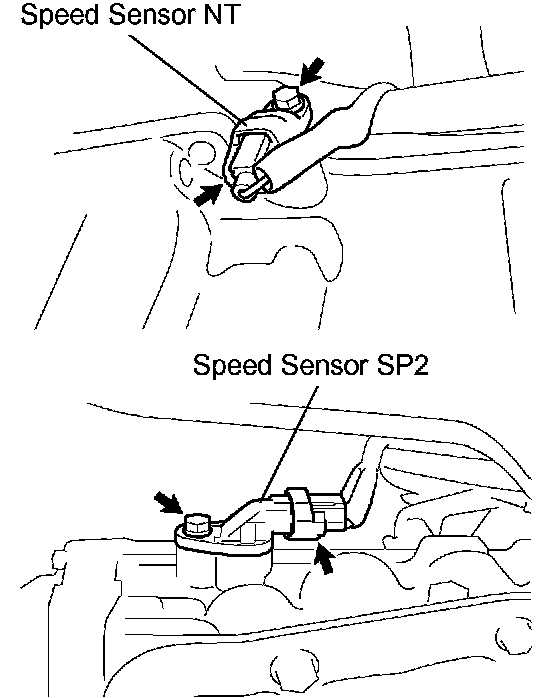 Speed Sensor NT

Speed Sensor SP2