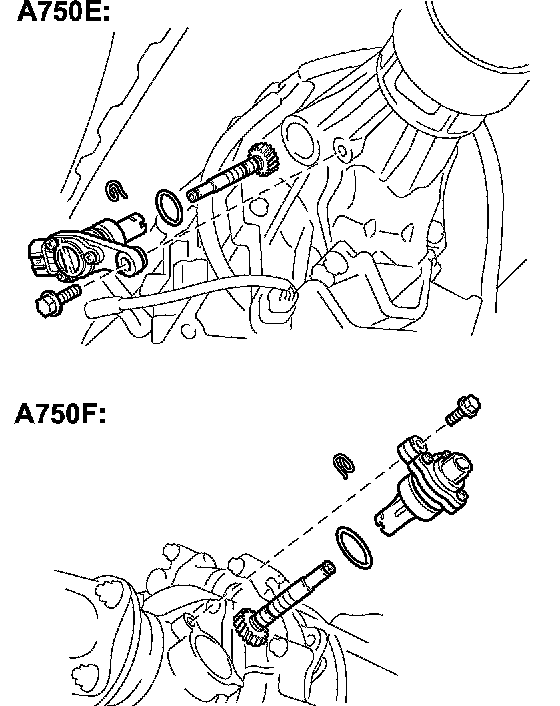 A750E:

A750F: