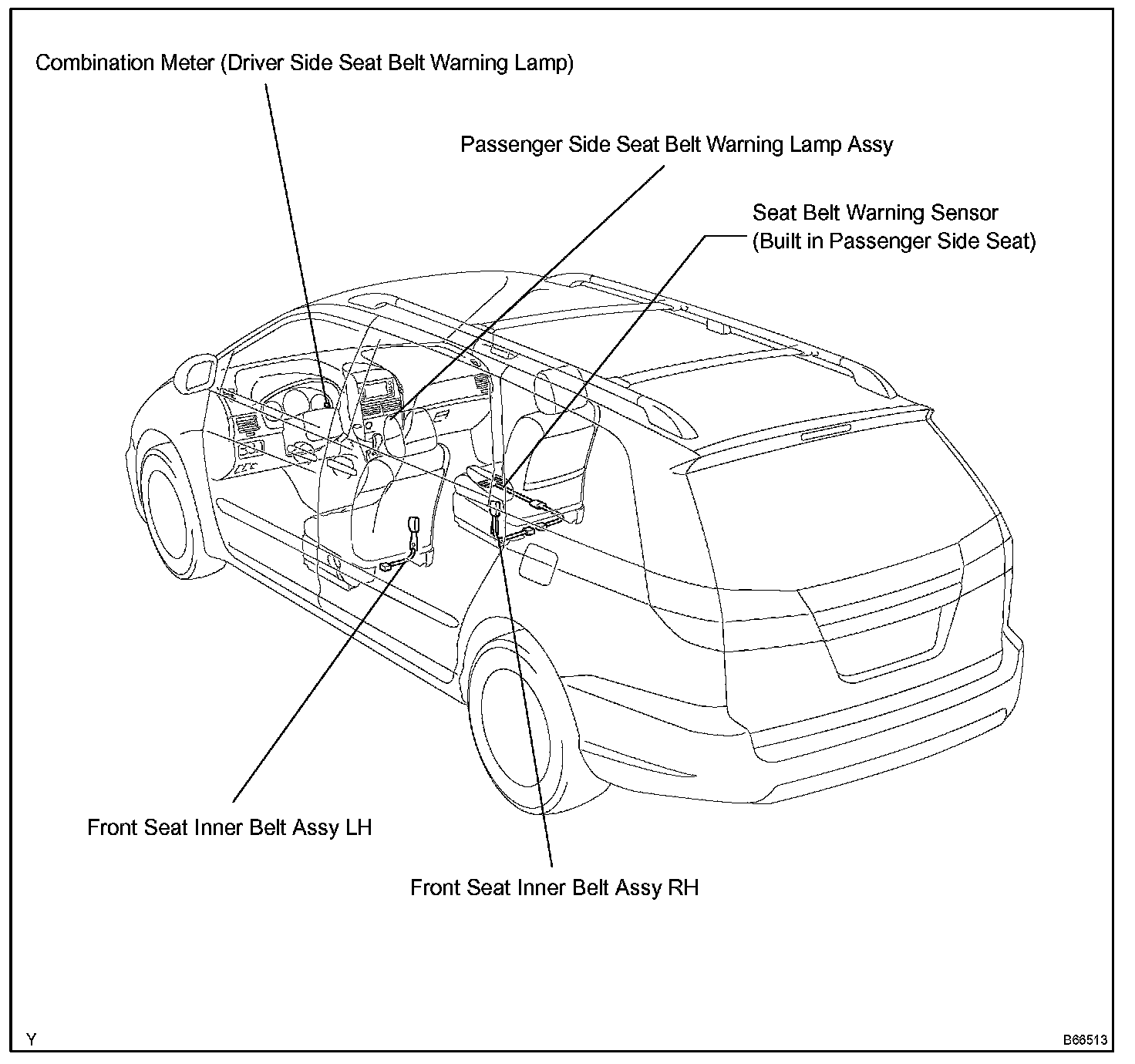 Combination Meter (Driver Side Seat Belt Warning Lamp)

Passenger Side Seat Belt Warning Lamp Assy

Seat Belt Warning Sensor
(Built in Passenger Side Seat)

Front Seat Inner Belt Assy LH

Front Seat Inner Belt Assy RH

Y

B66513