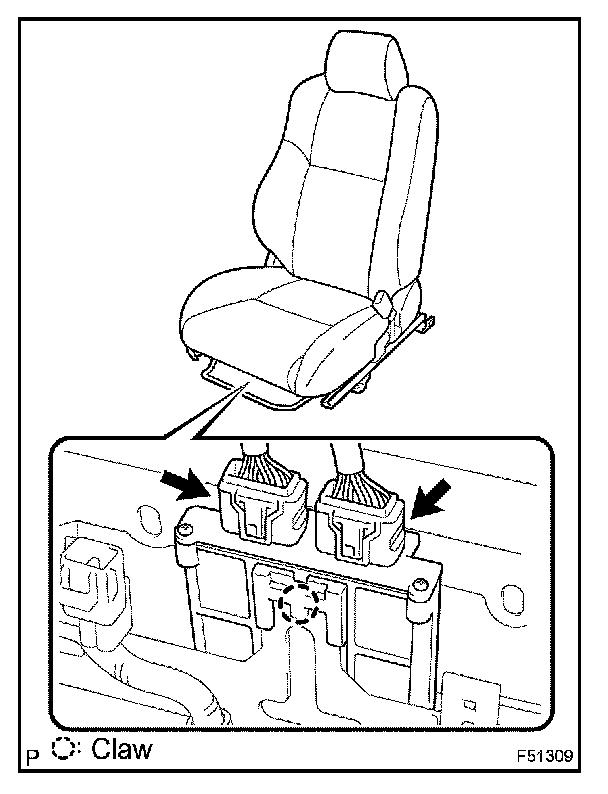 P : Claw

F51309