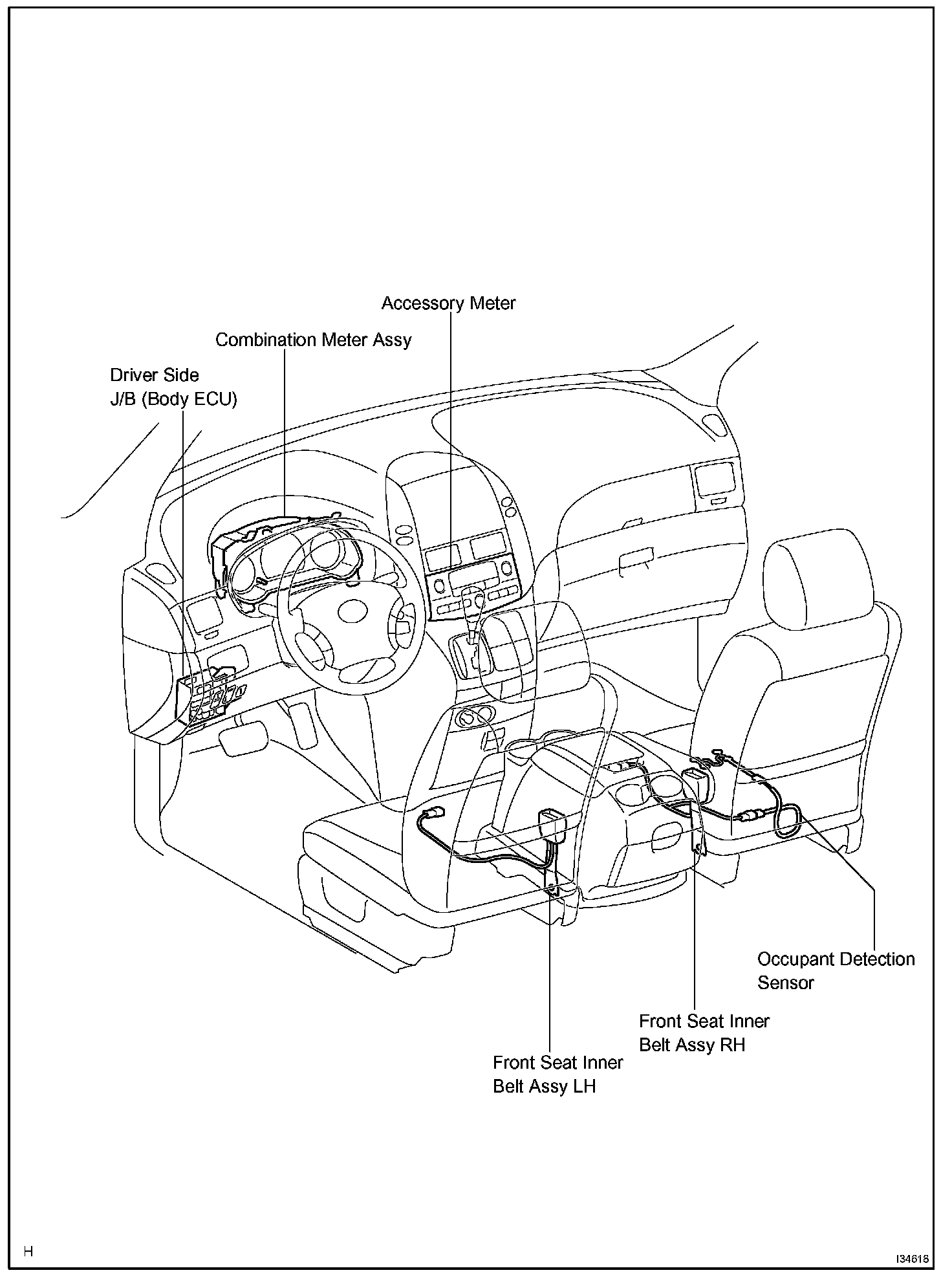 Accessory Meter

Combination Meter Assy

Driver Side
J/B (Body ECU)

Occupant Detection
Sensor

Front Seat Inner
Belt Assy RH

Front Seat Inner
Belt Assy LH

H

I34618