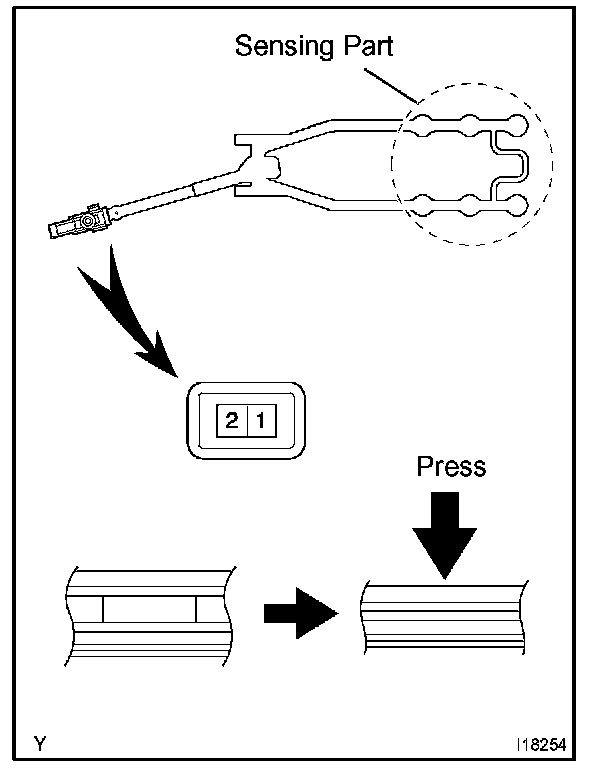 Sensing Part

2 1

Press

Y

I18254