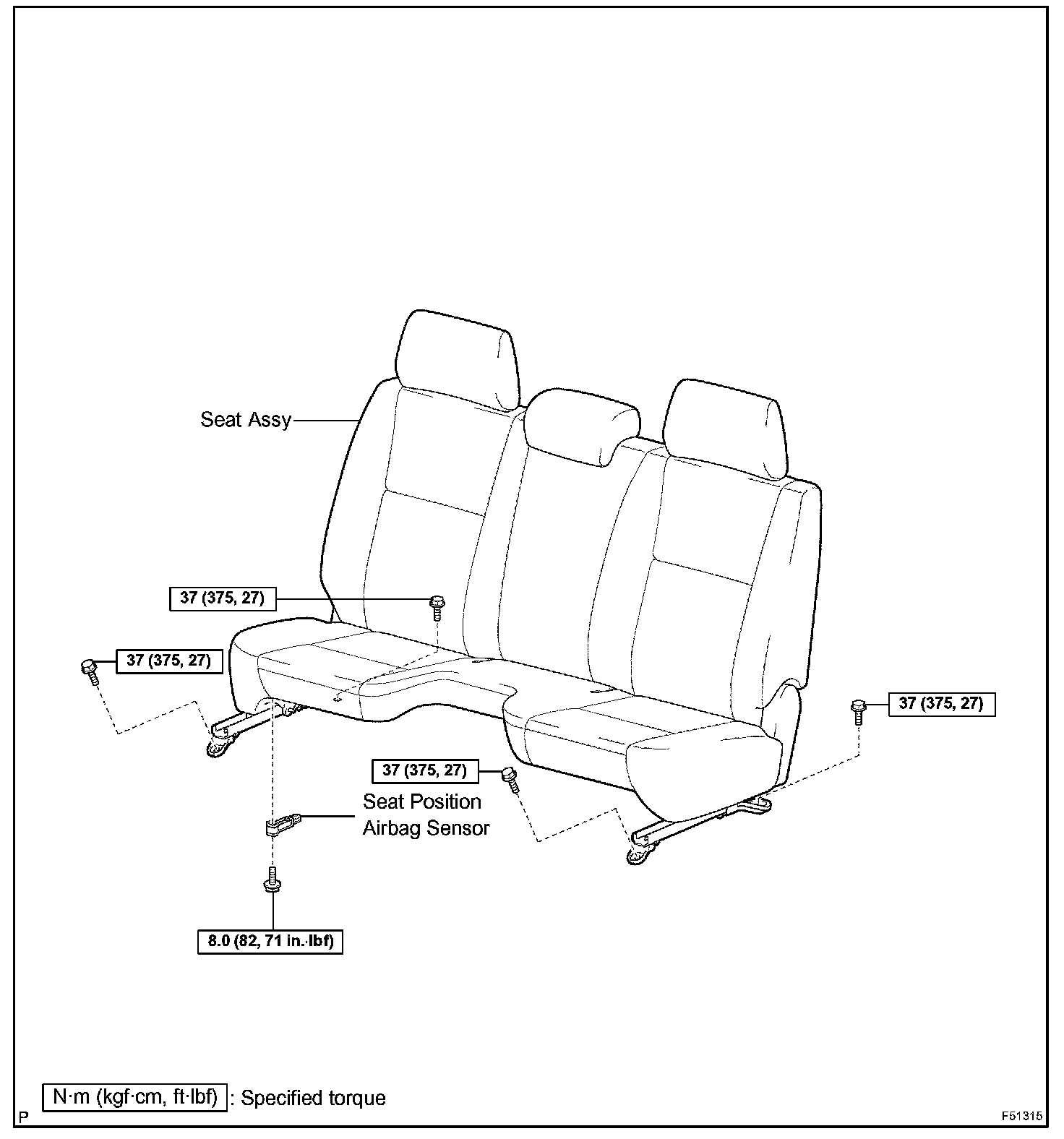 Seat Assy

37 (375, 27)

37 (375, 27)

37 (375, 27)

37 (375, 27)

Seat Position Airbag Sensor

8.0 (82, 71 in.·lbf)

N·m (kgf·cm, ft·lbf) : Specified torque

P

F51315