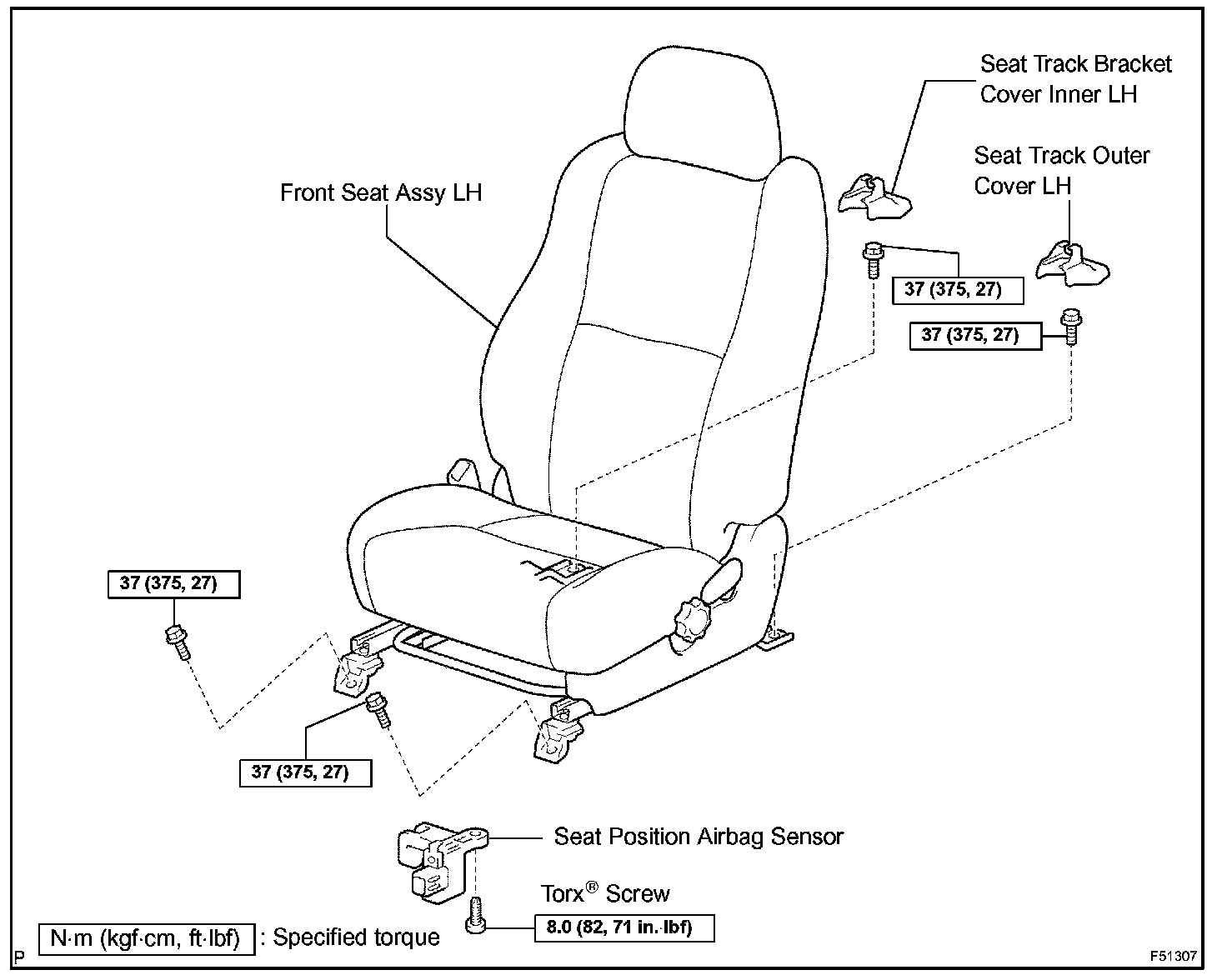 Seat Track Bracket Cover Inner LH

Seat Track Outer Cover LH

Front Seat Assy LH

37 (375, 27)

37 (375, 27)

37 (375, 27)

37 (375, 27)

Seat Position Airbag Sensor

Torx® Screw

8.0 (82, 71 in.·lbf)

N·m (kgf·cm, ft·lbf) : Specified torque

P

F51307