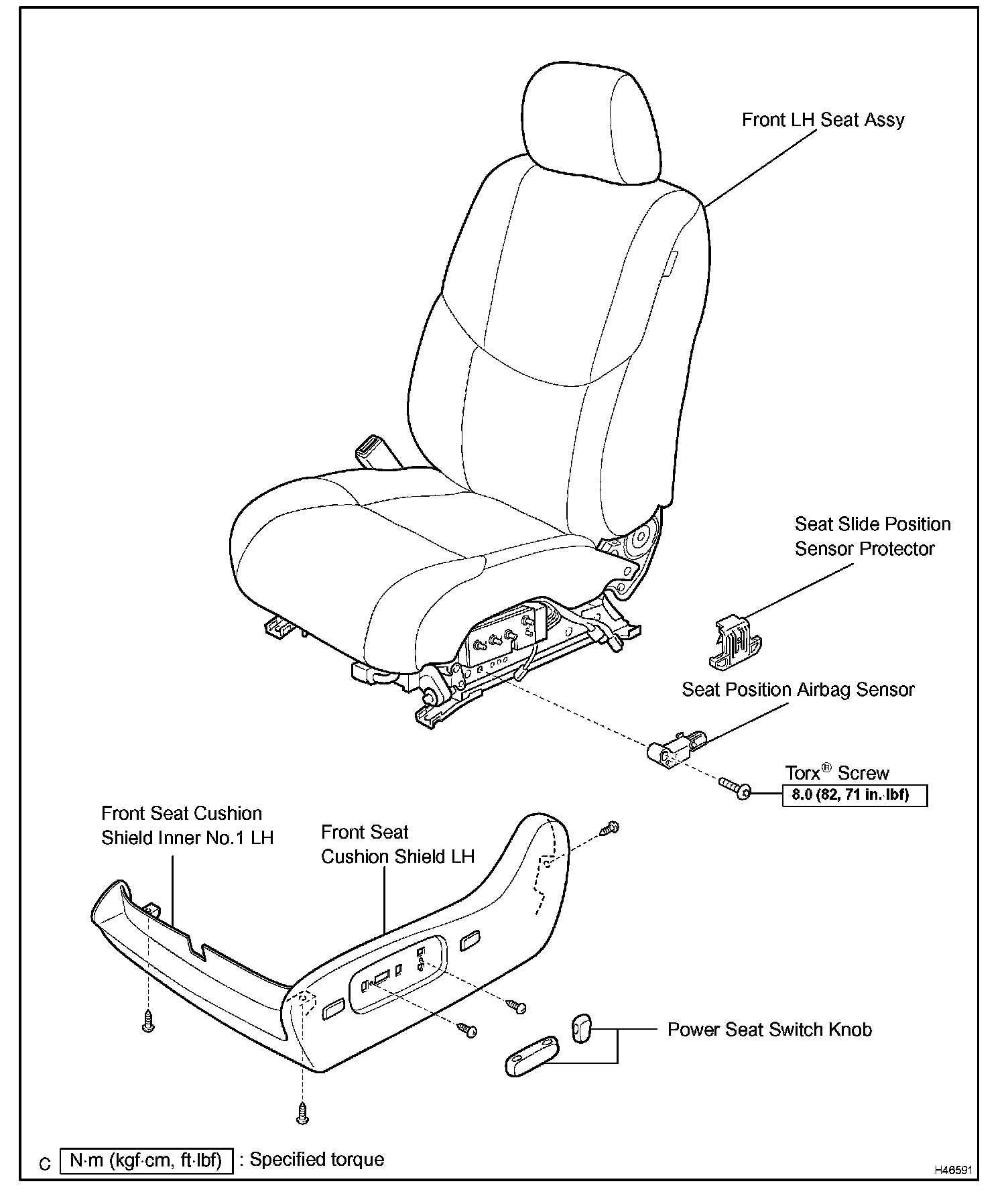 Front LH Seat Assy

Seat Slide Position Sensor Protector

Seat Position Airbag Sensor

Torx® Screw

8.0 (82, 71 in.·lbf)

Front Seat Cushion Shield Inner No.1 LH

Front Seat Cushion Shield LH

Power Seat Switch Knob

C N·m (kgf·cm, ft·lbf) : Specified torque

H46591