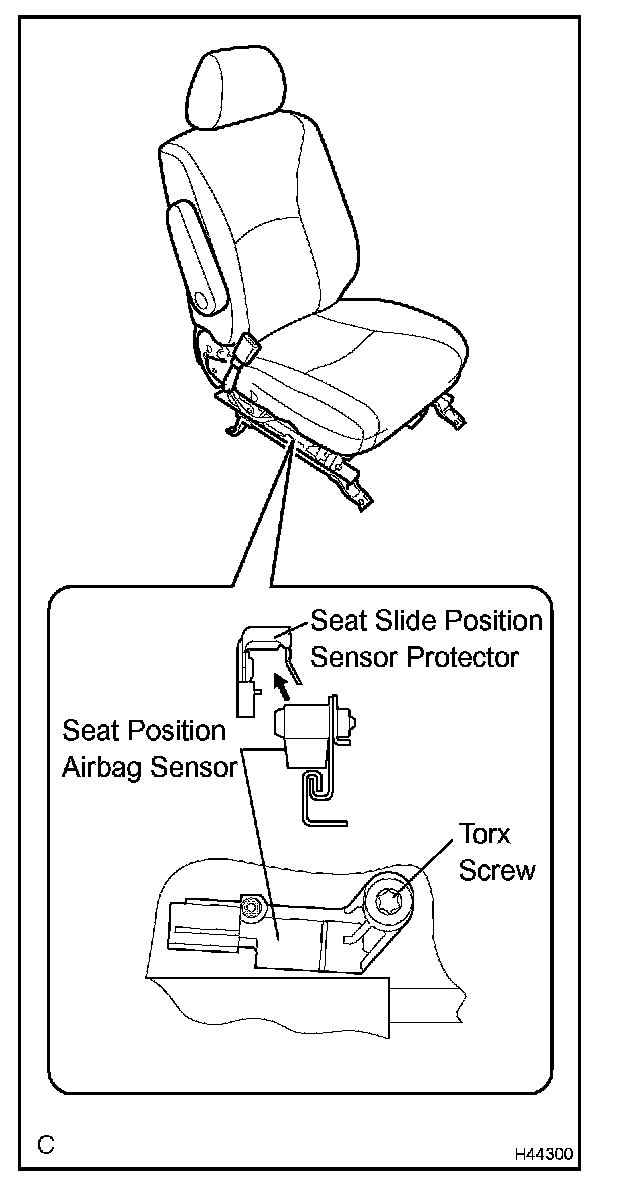 Seat Slide Position Sensor Protector

Seat Position Airbag Sensor

Torx Screw

C

H44300