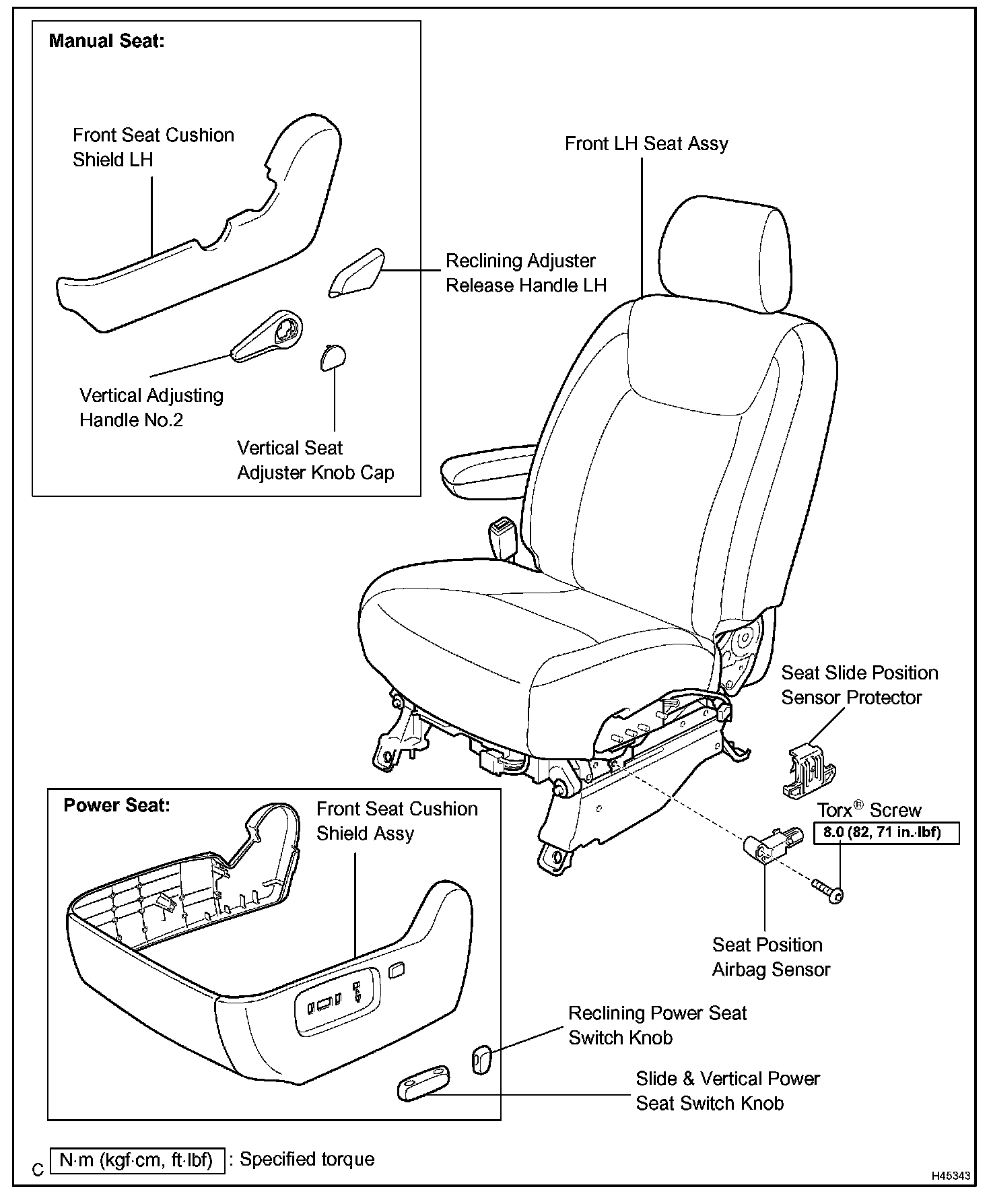 Manual Seat:

Front Seat Cushion Shield LH

Reclining Adjuster Release Handle LH

Vertical Adjusting Handle No.2

Vertical Seat Adjuster Knob Cap

Front LH Seat Assy

Seat Slide Position Sensor Protector

Torx® Screw

8.0 (82, 71 in.·lbf)

Seat Position Airbag Sensor

Power Seat:

Front Seat Cushion Shield Assy

Reclining Power Seat Switch Knob

Slide & Vertical Power Seat Switch Knob

C N·m (kgf·cm, ft·lbf) : Specified torque

H45343