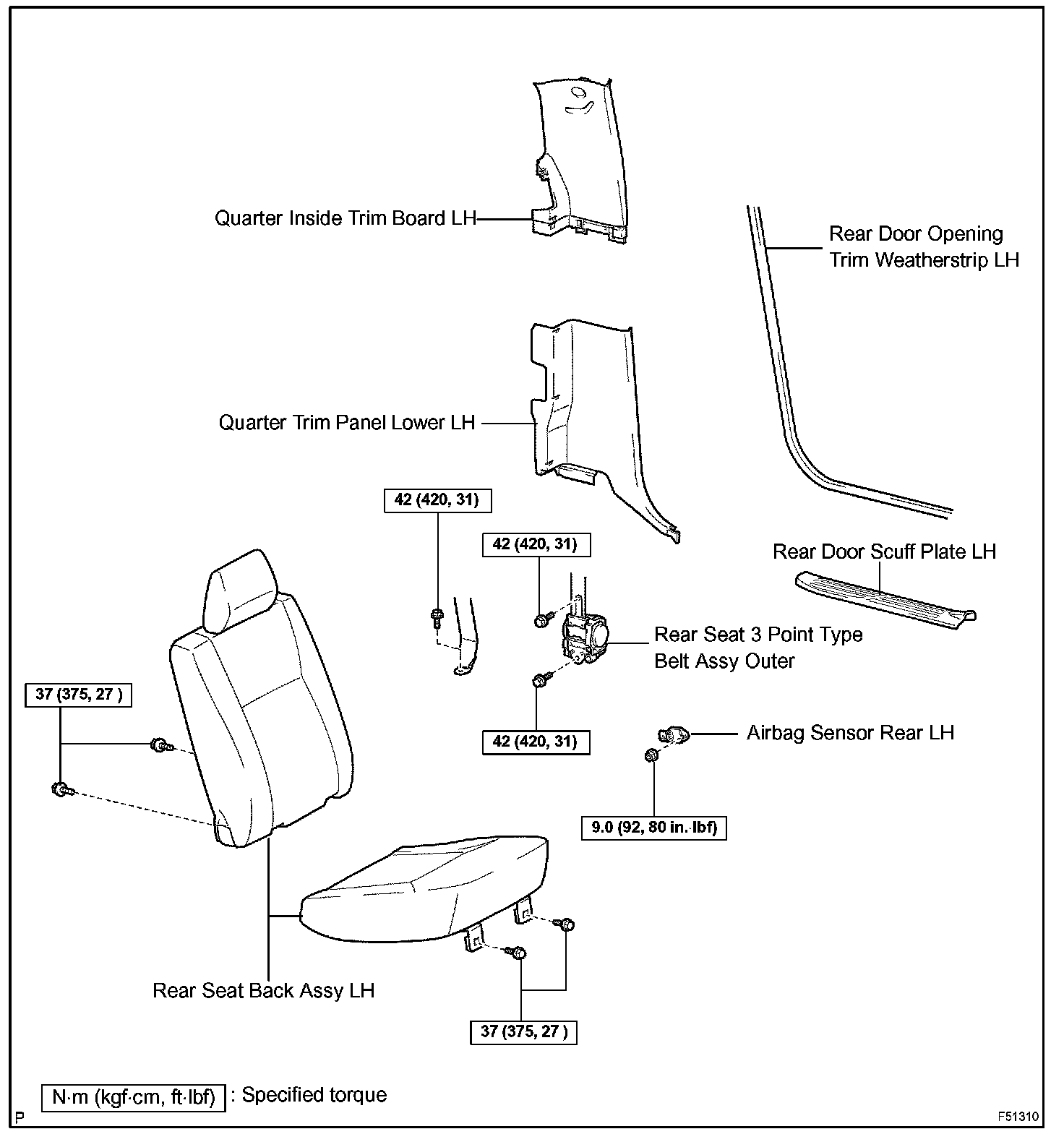 Quarter Inside Trim Board LH

Rear Door Opening Trim Weatherstrip LH

Quarter Trim Panel Lower LH

42 (420, 31)

42 (420, 31)

Rear Door Scuff Plate LH

Rear Seat 3 Point Type Belt Assy Outer

37 (375, 27 )

42 (420, 31)

Airbag Sensor Rear LH

9.0 (92, 80 in.·lbf)

Rear Seat Back Assy LH

37 (375, 27 )

N·m (kgf·cm, ft·lbf) : Specified torque

P

F51310