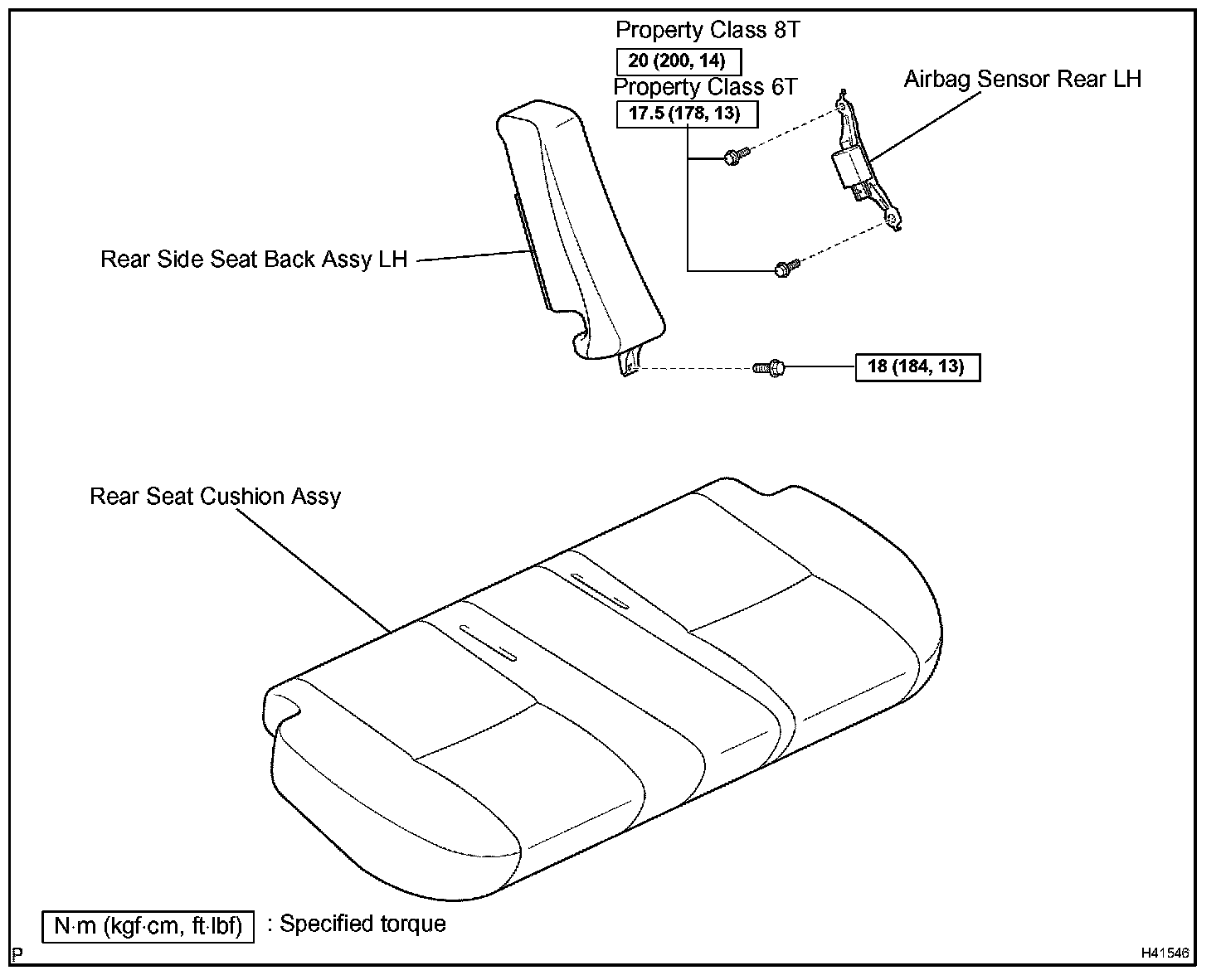 Property Class 8T
20 (200, 14)
Property Class 6T
17.5 (178, 13)
Airbag Sensor Rear LH
Rear Side Seat Back Assy LH
18 (184, 13)
Rear Seat Cushion Assy
N·m (kgf·cm, ft·lbf) : Specified torque
P
H41546