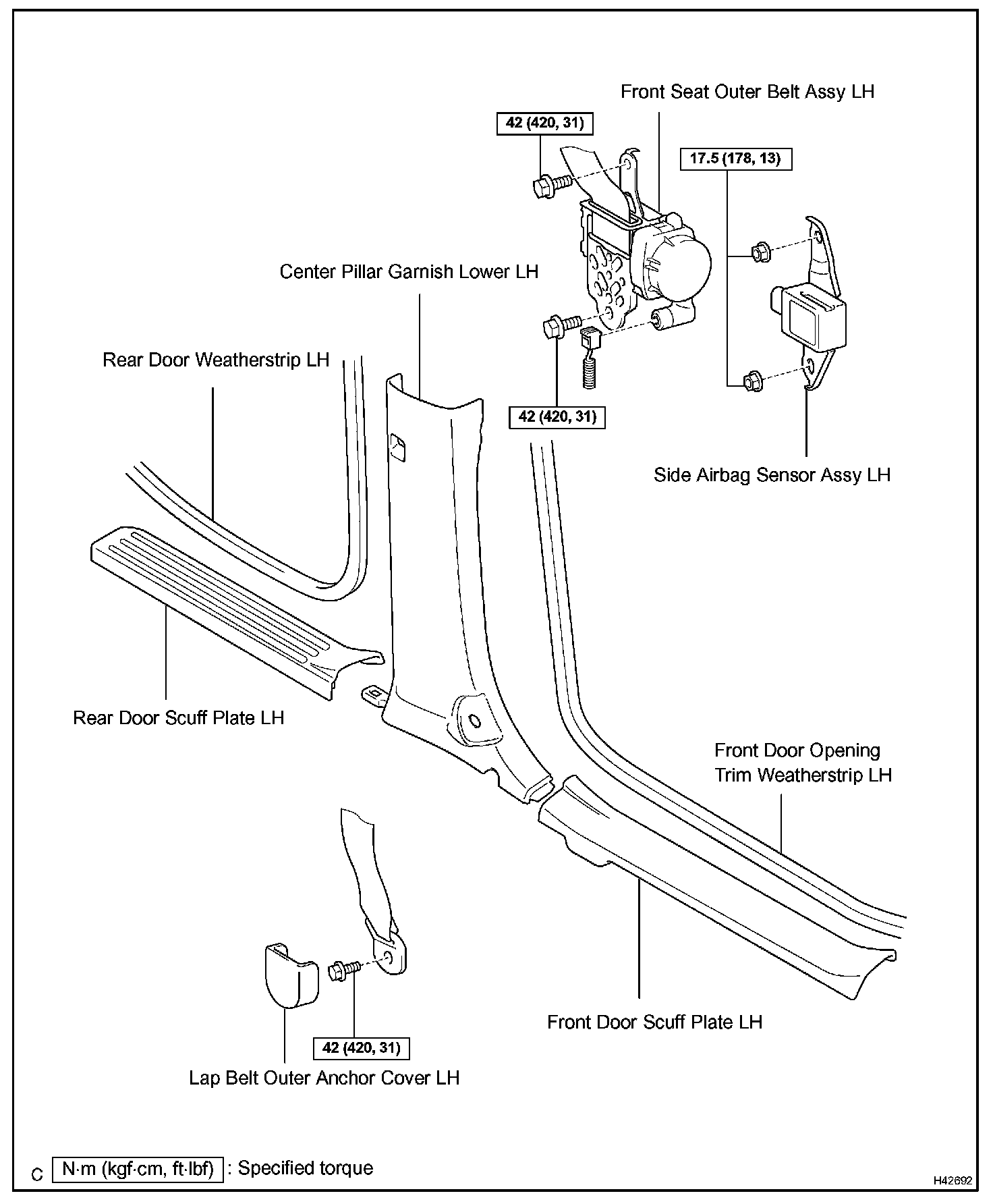 Front Seat Outer Belt Assy LH

42 (420, 31)

17.5 (178, 13)

Center Pillar Garnish Lower LH

Rear Door Weatherstrip LH

42 (420, 31)

Side Airbag Sensor Assy LH

Rear Door Scuff Plate LH

Front Door Opening Trim Weatherstrip LH

Front Door Scuff Plate LH

42 (420, 31)

Lap Belt Outer Anchor Cover LH

C N·m (kgf·cm, ft·lbf) : Specified torque

H42692