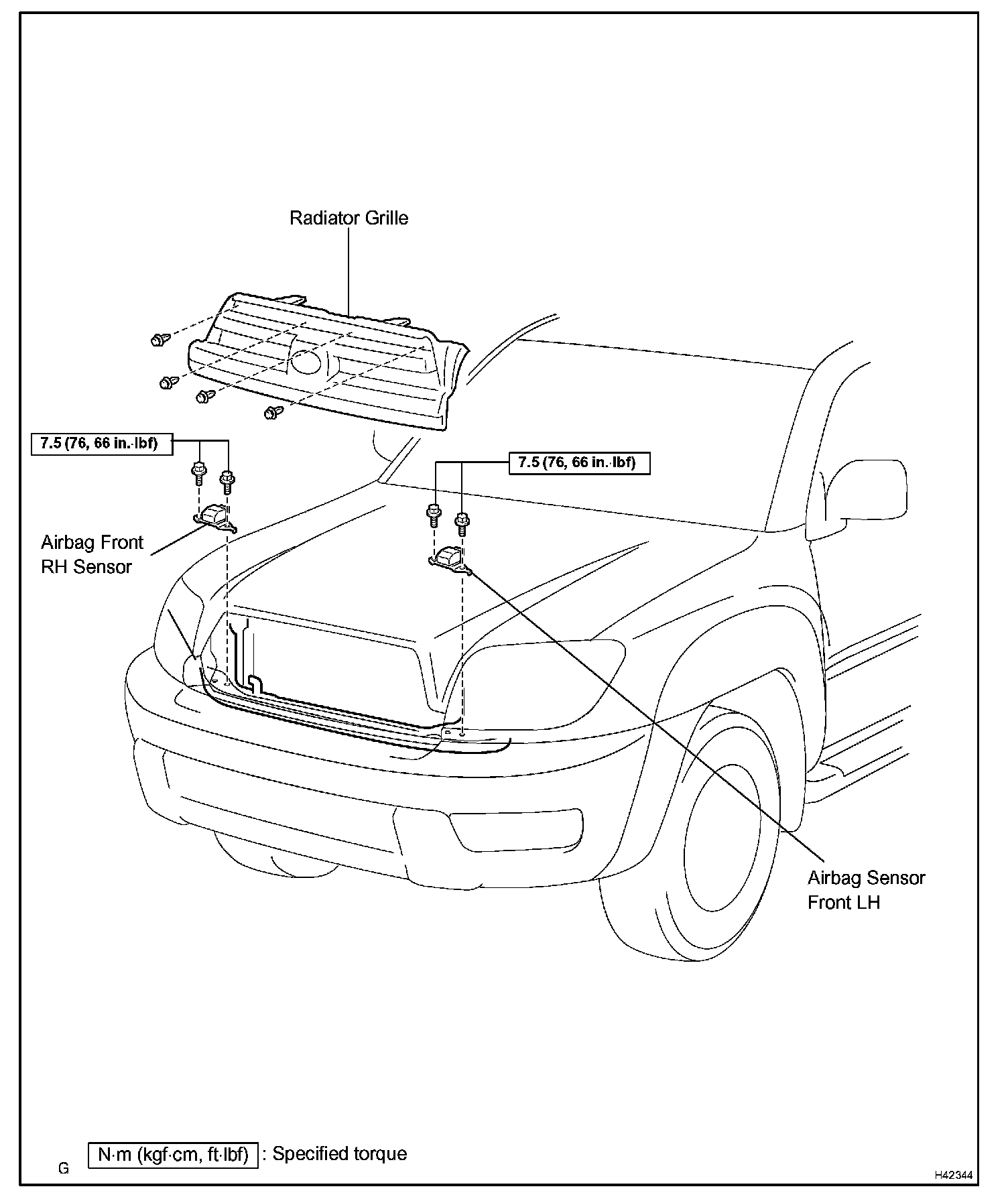 Radiator Grille

7.5 (76, 66 in.·lbf)

7.5 (76, 66 in.·lbf)

Airbag Front RH Sensor

Airbag Sensor Front LH

G

N·m (kgf·cm, ft·lbf) : Specified torque

H42344