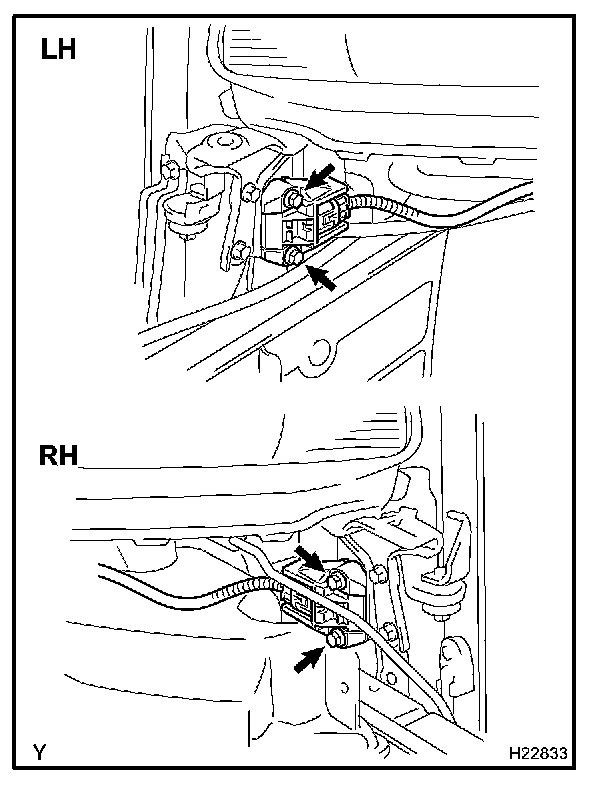 LH

RH

Y

H22833