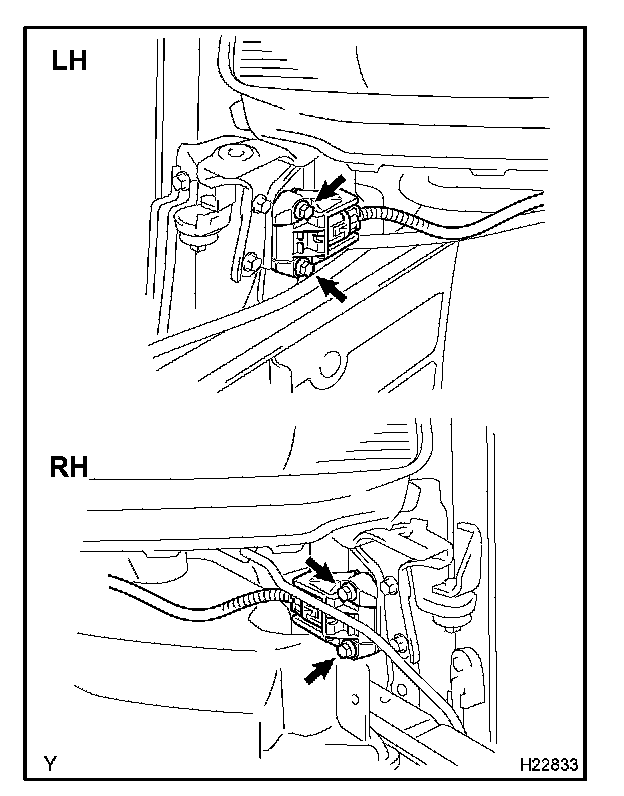 LH

RH

Y

H22833