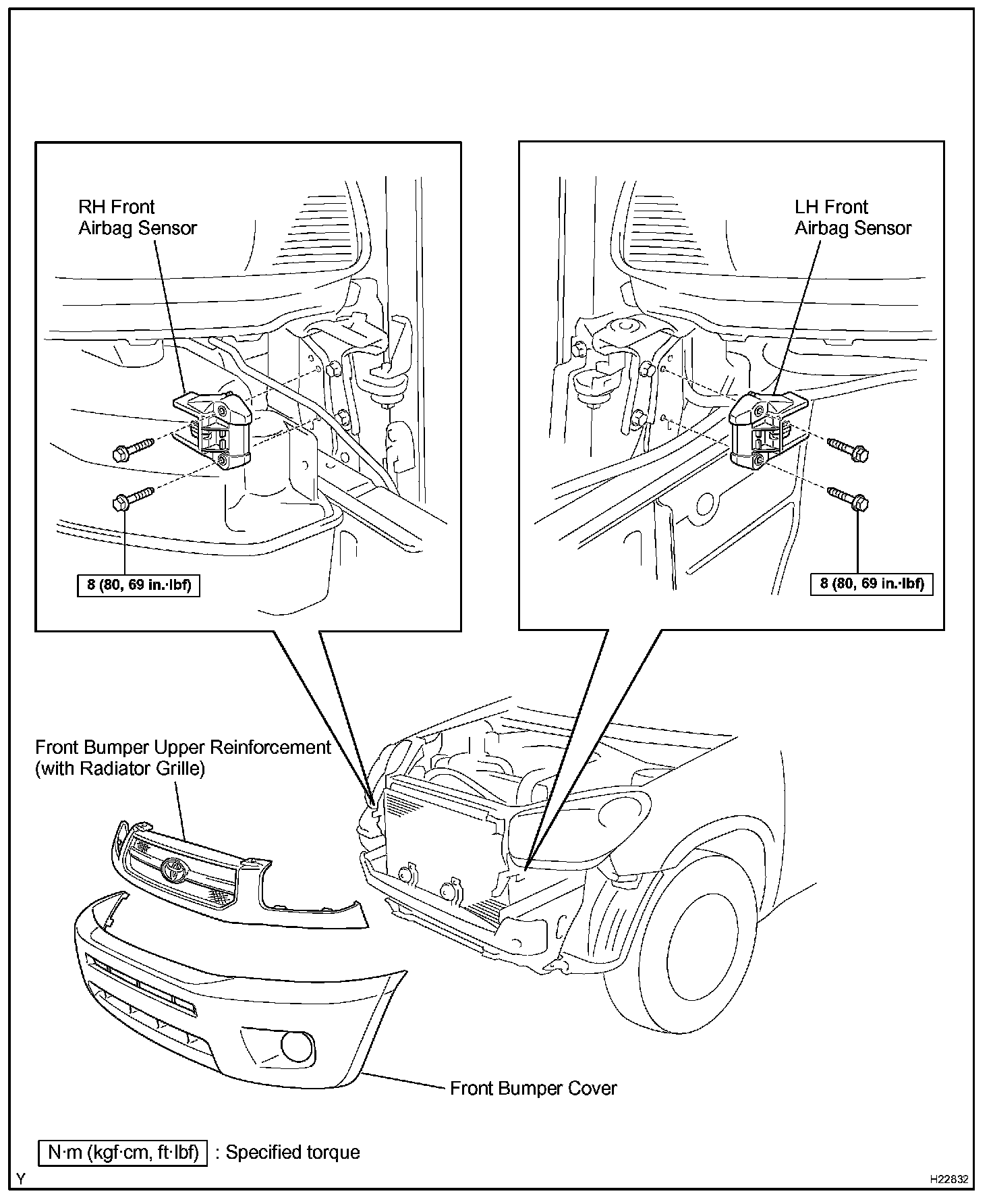 RH Front
Airbag Sensor

8 (80, 69 in.·lbf)

LH Front
Airbag Sensor

8 (80, 69 in.·lbf)

Front Bumper Upper Reinforcement
(with Radiator Grille)

Front Bumper Cover

N·m (kgf·cm, ft·lbf) : Specified torque

Y

H22832