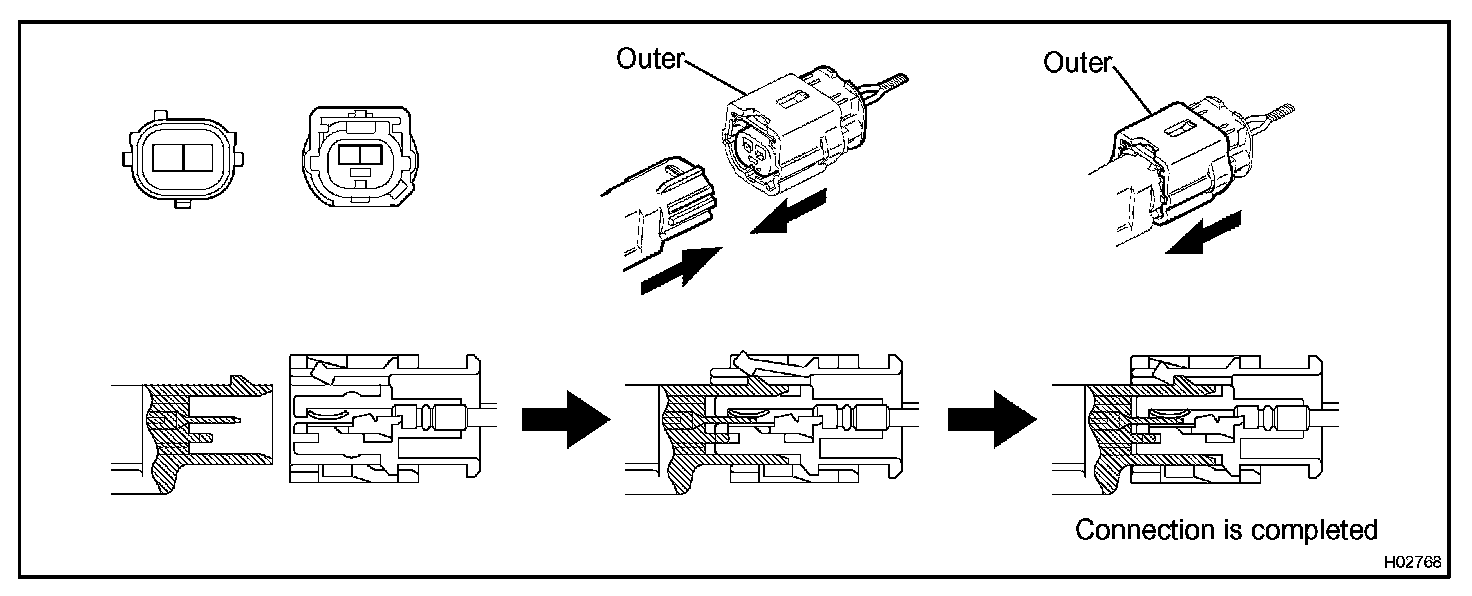 Outer

Outer

Connection is completed

H02768