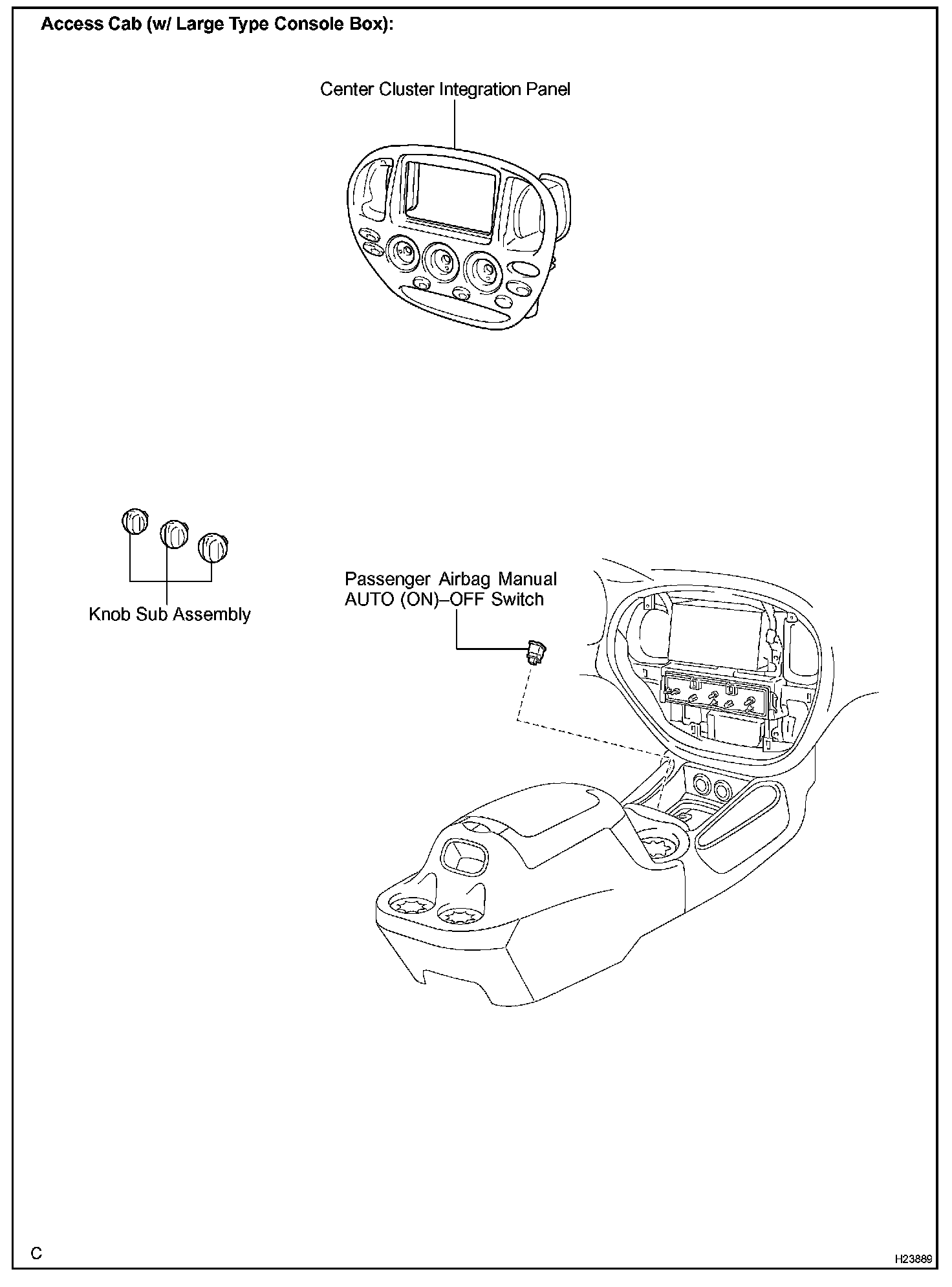 Access Cab (w/ Large Type Console Box):

Center Cluster Integration Panel

Knob Sub Assembly

Passenger Airbag Manual AUTO (ON)–OFF Switch

C

H23889