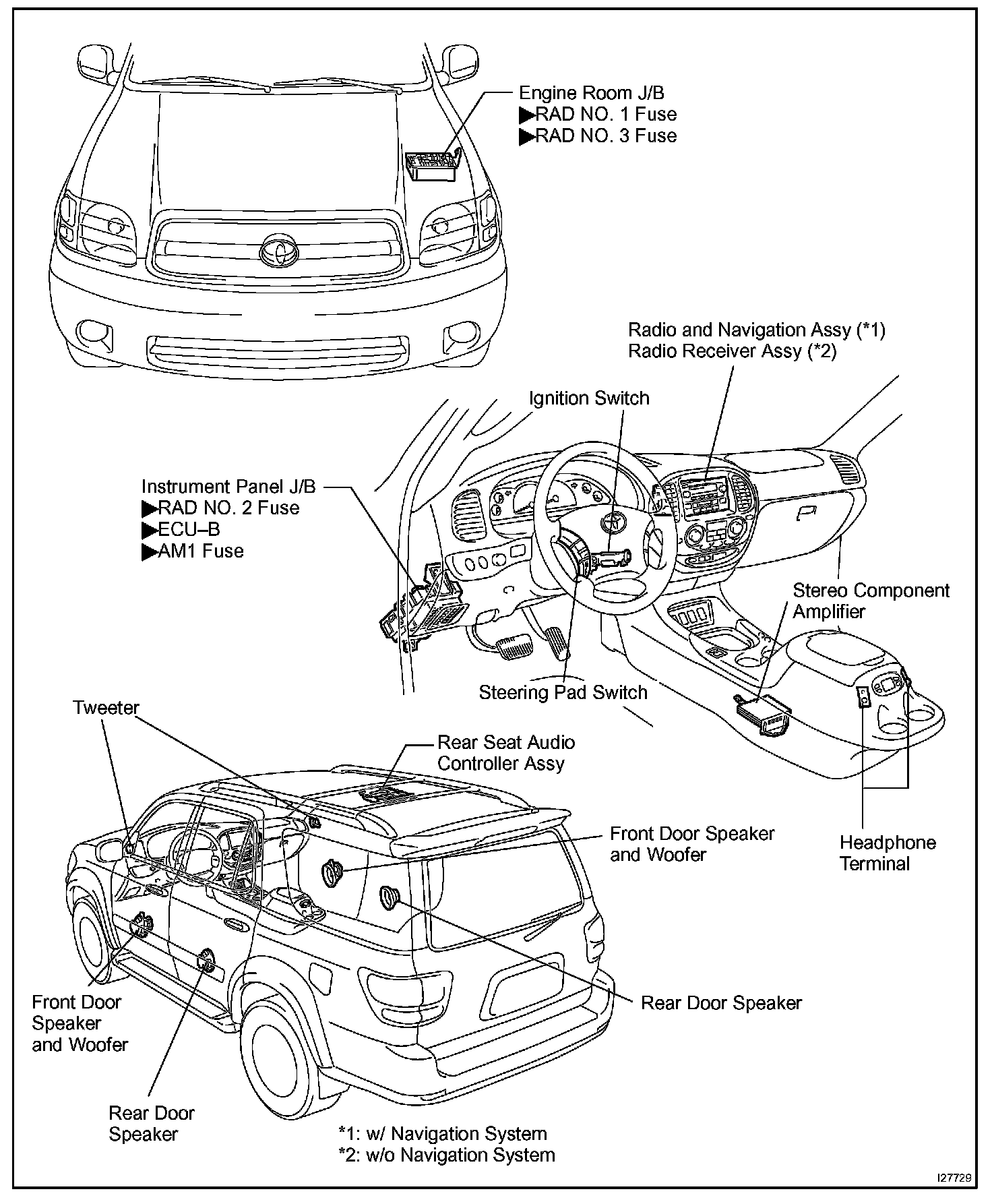 Engine Room J/B
▶RAD NO. 1 Fuse
▶RAD NO. 3 Fuse

Radio and Navigation Assy (*1)
Radio Receiver Assy (*2)

Ignition Switch

Instrument Panel J/B
▶RAD NO. 2 Fuse
▶ECU–B
▶AM1 Fuse

Stereo Component Amplifier

Steering Pad Switch

Tweeter

Rear Seat Audio Controller Assy

Front Door Speaker and Woofer

Headphone Terminal

Rear Door Speaker

Front Door Speaker and Woofer

Rear Door Speaker

*1: w/ Navigation System
*2: w/o Navigation System

I27729