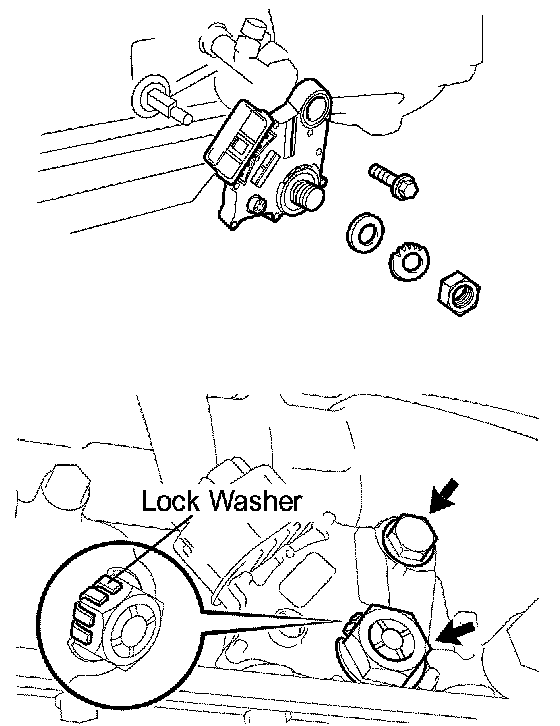 Lock Washer