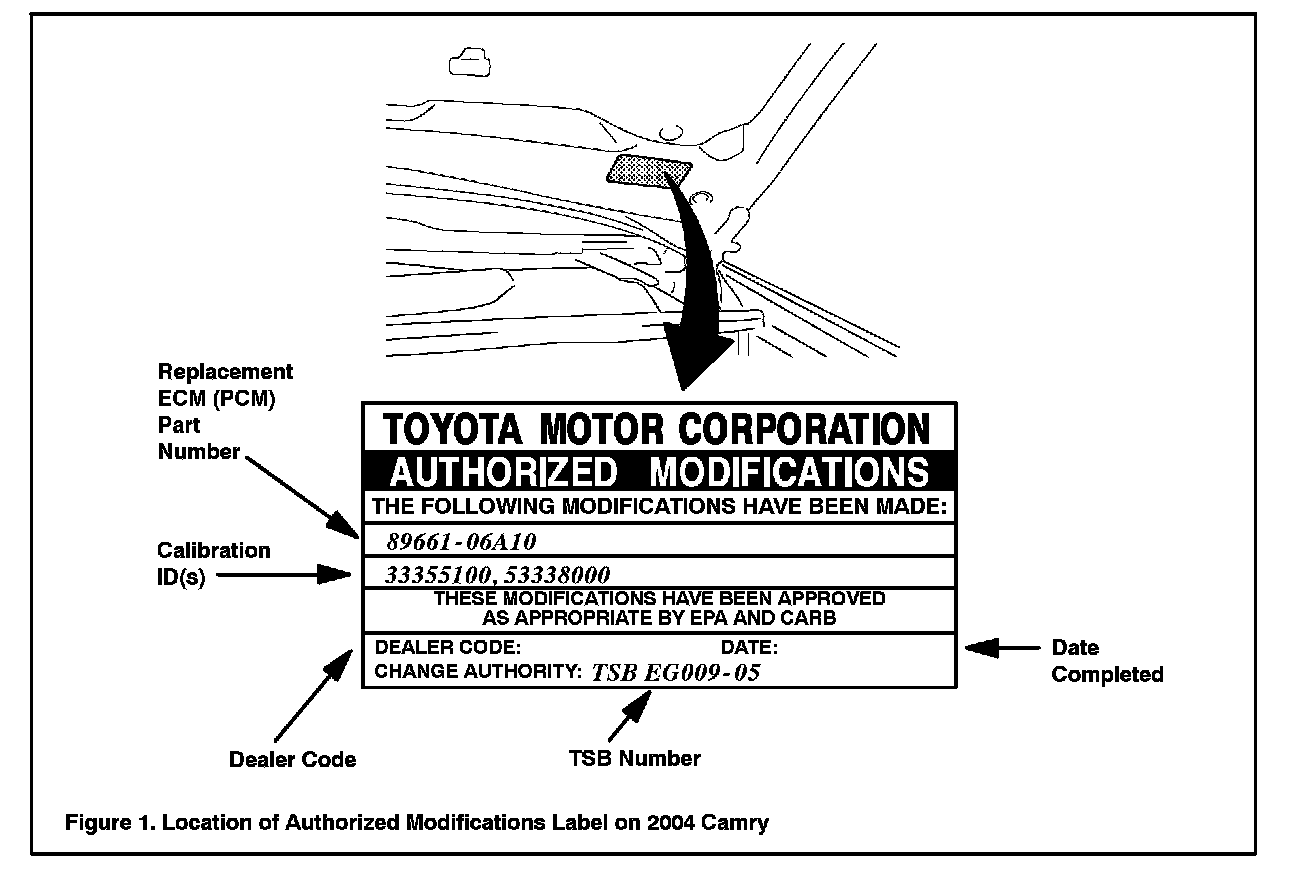 Replacement ECM (PCM) Part Number

Calibration ID(s)

TOYOTA MOTOR CORPORATION

AUTHORIZED MODIFICATIONS

THE FOLLOWING MODIFICATIONS HAVE BEEN MADE:

89661-06A10

33355100, 53338000

THESE MODIFICATIONS HAVE BEEN APPROVED AS APPROPRIATE BY EPA AND CARB

DEALER CODE: DATE:

CHANGE AUTHORITY: TSB EG009-05

Date Completed

Dealer Code

TSB Number

Figure 1. Location of Authorized Modifications Label on 2004 Camry