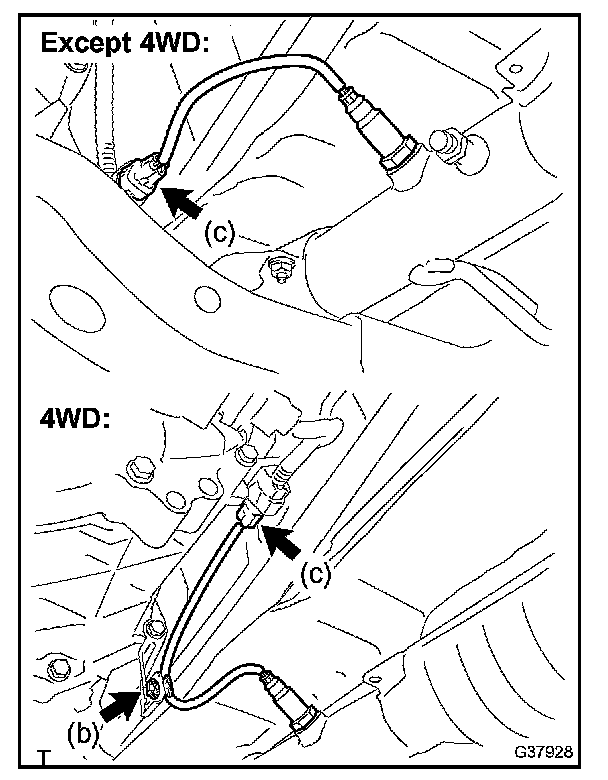 Except 4WD:

(c)

4WD:

(c)

(b)

T

G37928