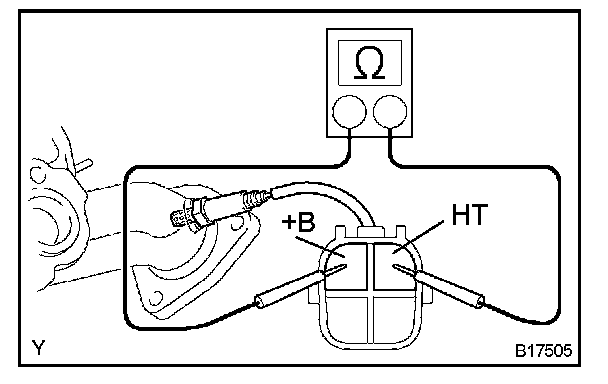 Ω

+B

HT

Y

B17505