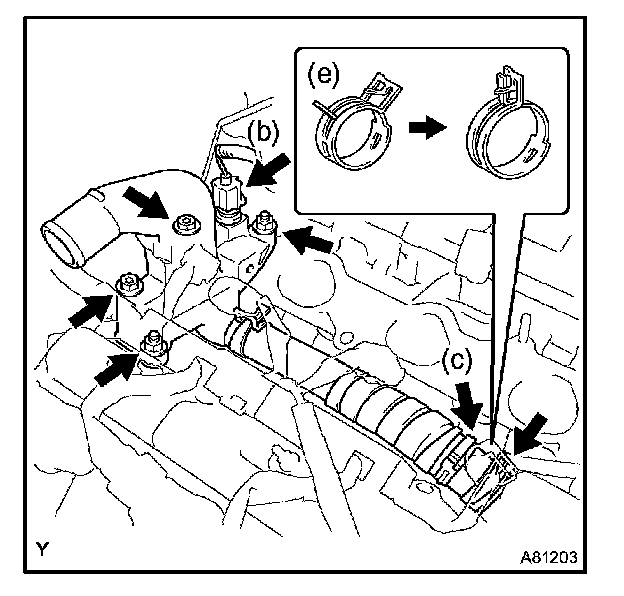 (e)
(b)
(c)
Y
A81203