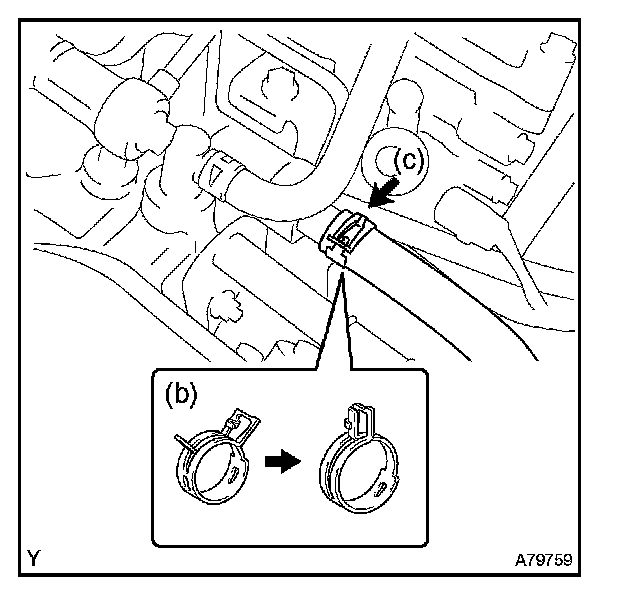 (c)

(b)

Y

A79759