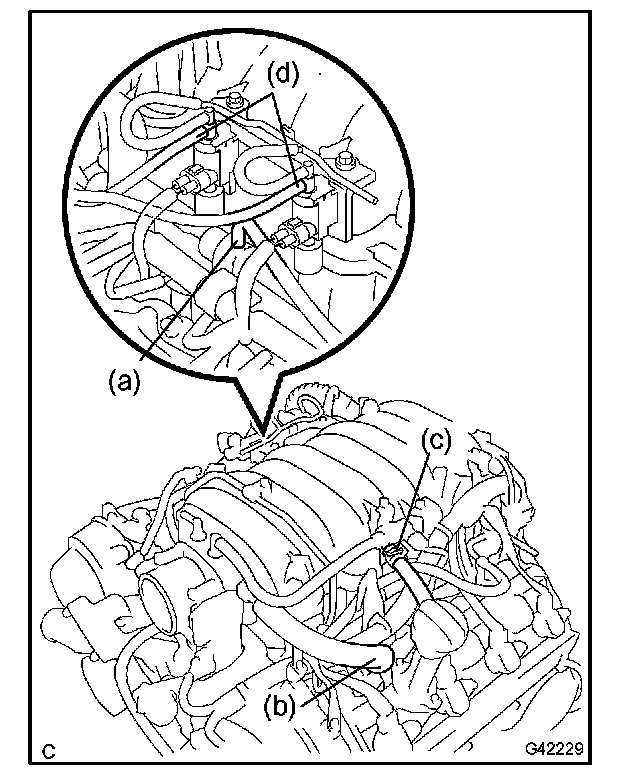 (d)
(a)
(c)
(b)
C
G42229