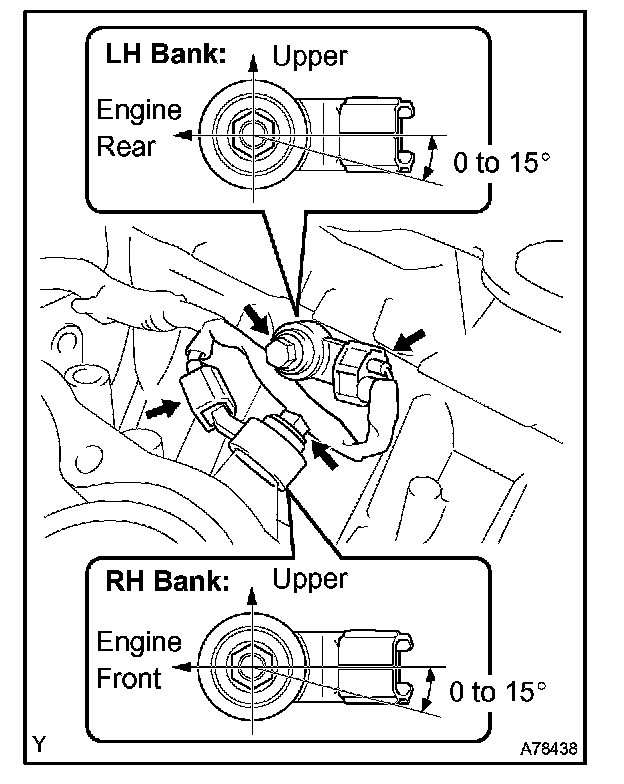 LH Bank: Upper

Engine Rear

0 to 15°

RH Bank: Upper

Engine Front

0 to 15°

Y

A78438