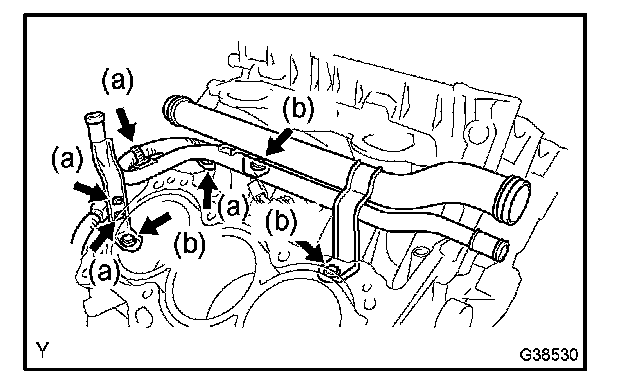 (a)
(b)
(a)
(a)
(b)
(b)
(a)
Y
G38530