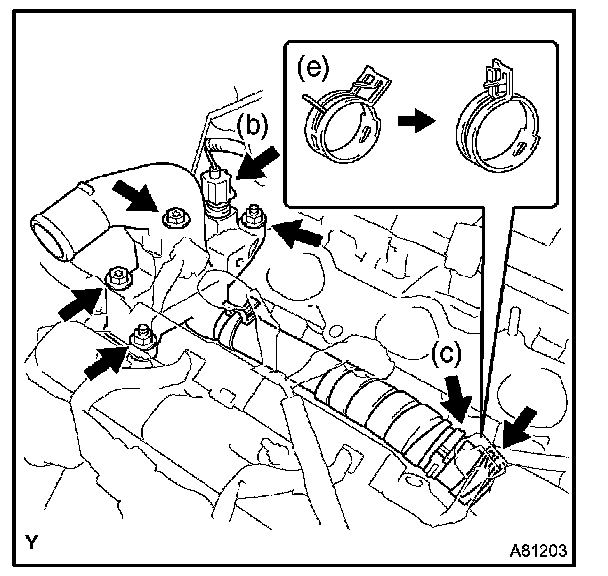 (e)

(b)

(c)

Y

A81203