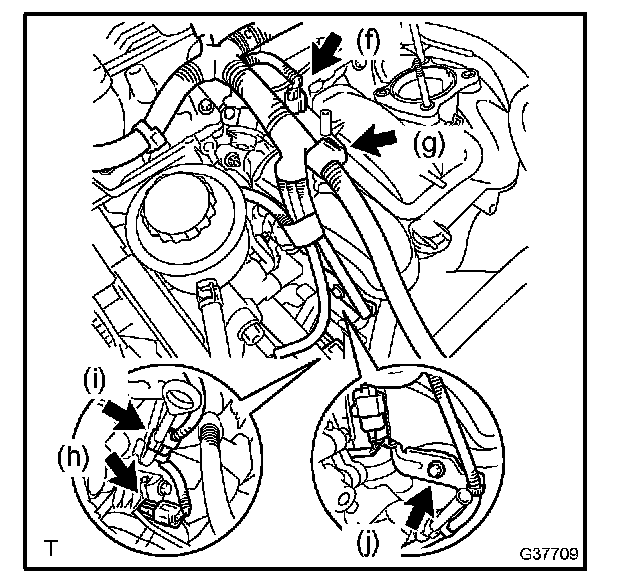 (f)
(g)
(i)
(h)
(j)
T
G37709