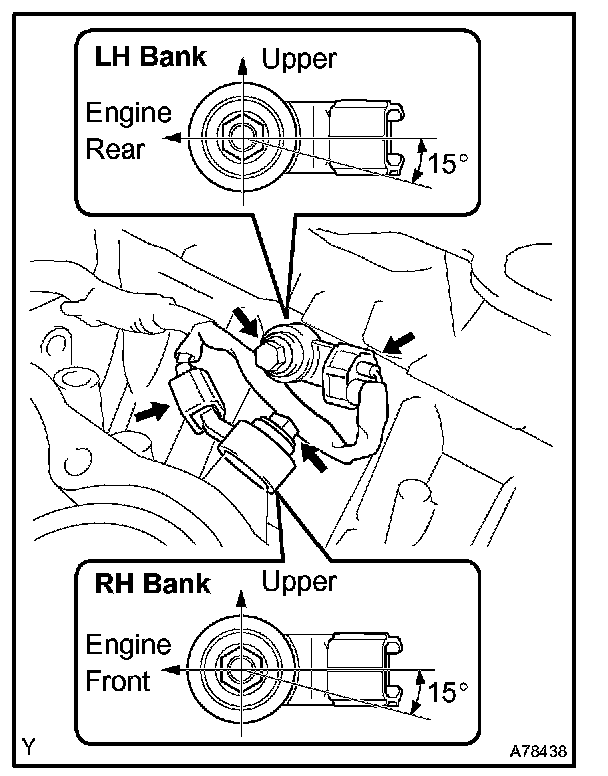 LH Bank
Upper
Engine Rear
15°

RH Bank
Upper
Engine Front
15°

Y
A78438