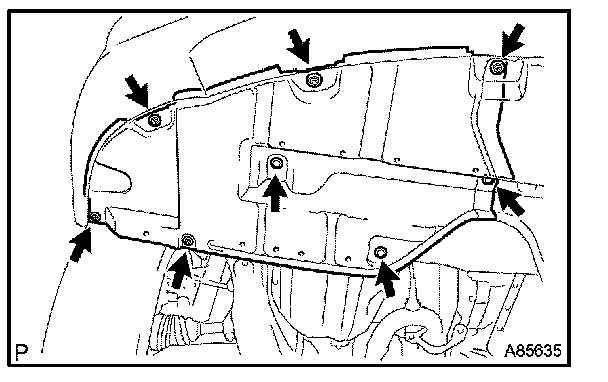 P

A85635