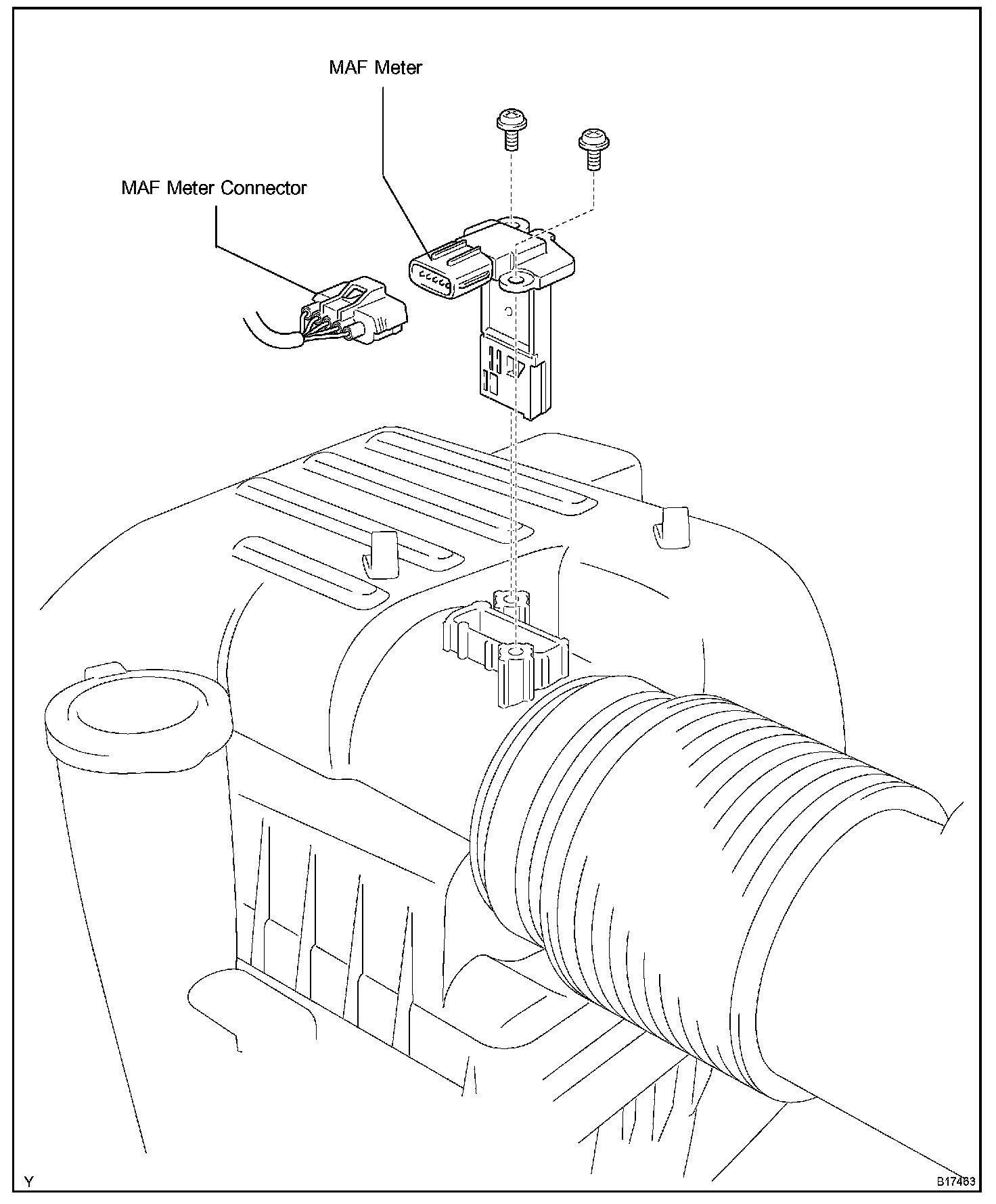 MAF Meter

MAF Meter Connector

Y

B17463