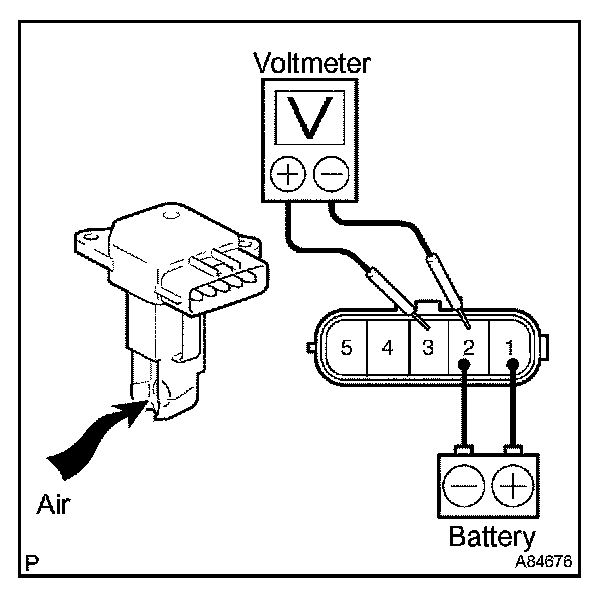 Voltmeter
V
+ −
5 4 3 2 1
Air
− +
Battery
P
A84676