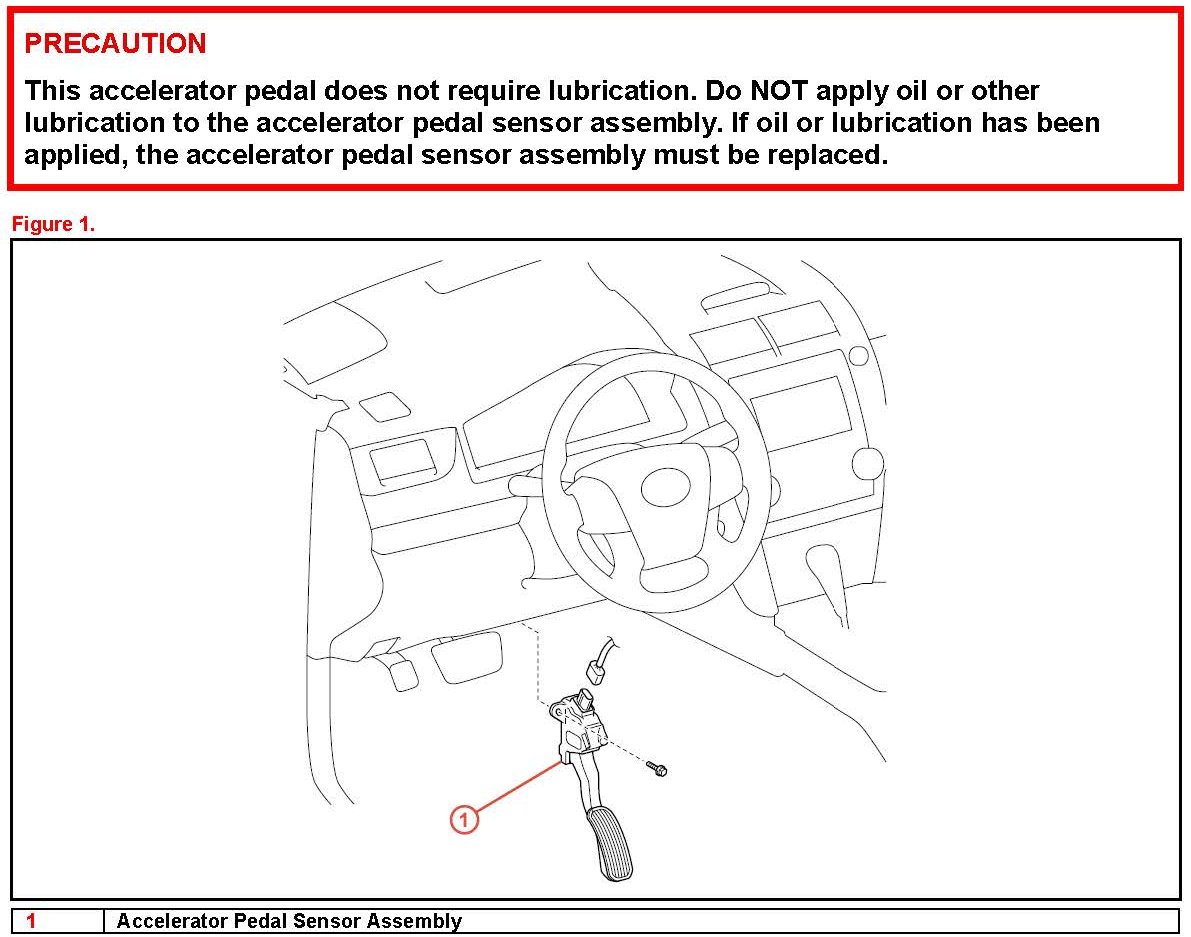 PRECAUTION

This accelerator pedal does not require lubrication. Do NOT apply oil or other lubrication to the accelerator pedal sensor assembly. If oil or lubrication has been applied, the accelerator pedal sensor assembly must be replaced.

Figure 1.

1

| 1 | Accelerator Pedal Sensor Assembly |
|---|---|