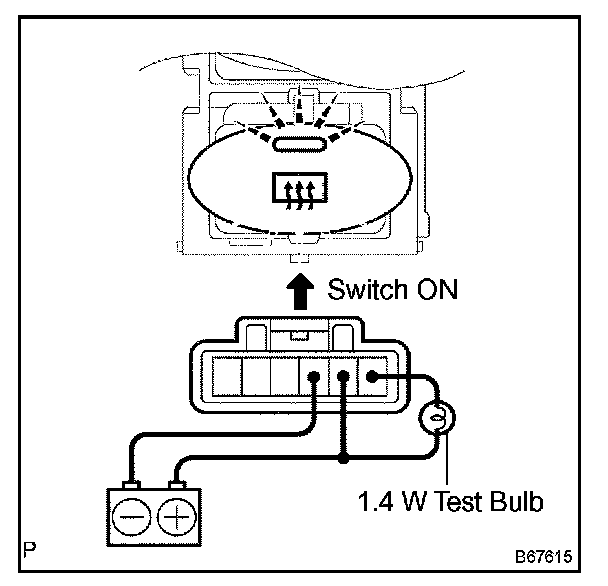 Switch ON

1.4 W Test Bulb

P

B67615