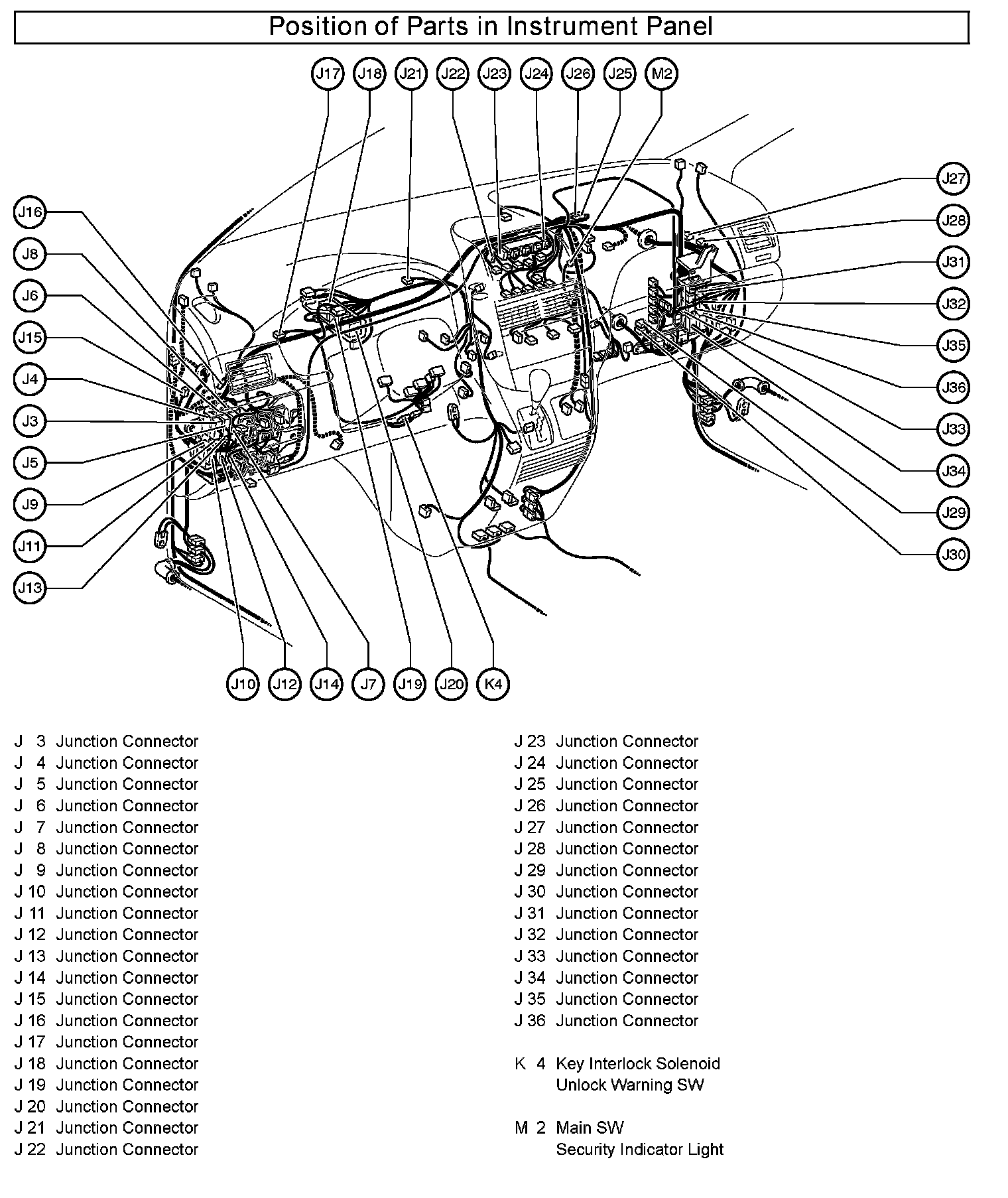 Position of Parts in Instrument Panel

J17 J18 J21 J22 J23 J24 J26 J25 M2

J16
J8
J6
J15
J4
J3
J5
J9
J11
J13

J27
J28
J31
J32
J35
J36
J33
J34
J29
J30

J10 J12 J14 J7 J19 J20 K4

J 3 Junction Connector
J 4 Junction Connector
J 5 Junction Connector
J 6 Junction Connector
J 7 Junction Connector
J 8 Junction Connector
J 9 Junction Connector
J 10 Junction Connector
J 11 Junction Connector
J 12 Junction Connector
J 13 Junction Connector
J 14 Junction Connector
J 15 Junction Connector
J 16 Junction Connector
J 17 Junction Connector
J 18 Junction Connector
J 19 Junction Connector
J 20 Junction Connector
J 21 Junction Connector
J 22 Junction Connector

J 23 Junction Connector
J 24 Junction Connector
J 25 Junction Connector
J 26 Junction Connector
J 27 Junction Connector
J 28 Junction Connector
J 29 Junction Connector
J 30 Junction Connector
J 31 Junction Connector
J 32 Junction Connector
J 33 Junction Connector
J 34 Junction Connector
J 35 Junction Connector
J 36 Junction Connector

K 4 Key Interlock Solenoid
Unlock Warning SW

M 2 Main SW
Security Indicator Light